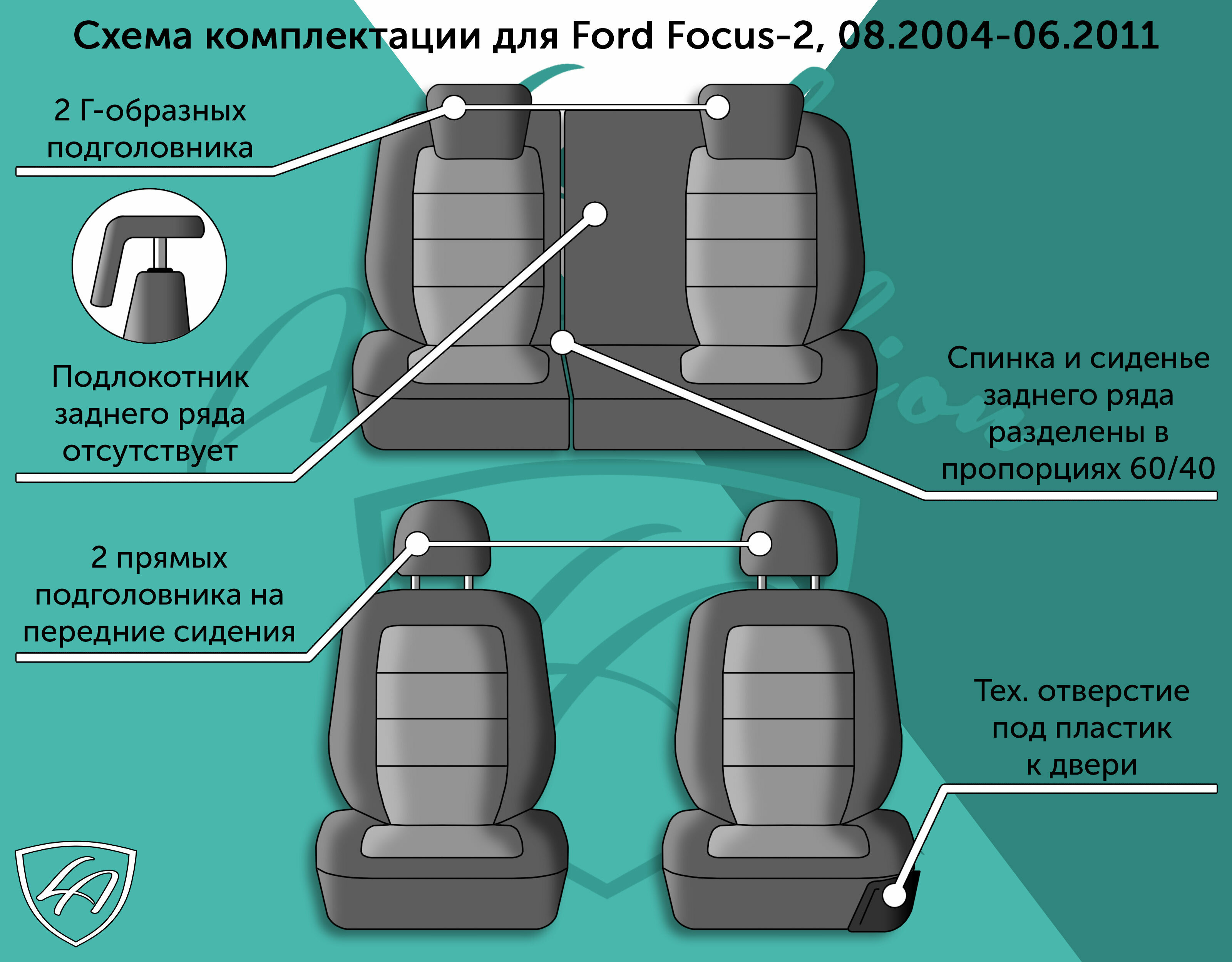 Схема комплектации для Ford Focus-2, 08.2004-06.2011

2 Г-образных подголовника

Подлокотник заднего ряда отсутствует

Спинка и сиденье заднего ряда разделены в пропорциях 60/40

2 прямых подголовника на передние сидения

Тех. отверстие под пластик к двери