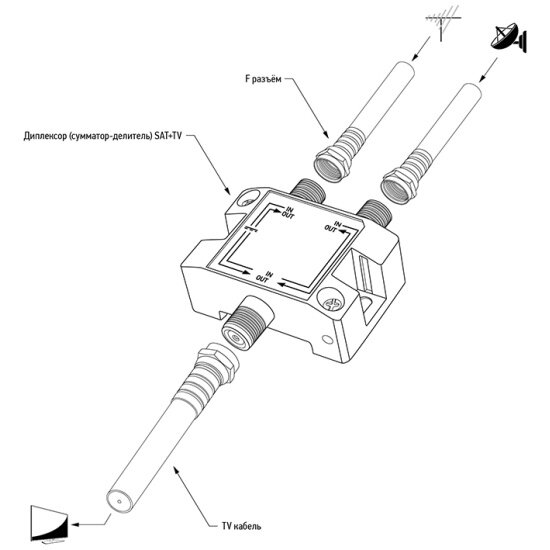 F разъём

Диплексор (сумматор-делитель) SAT+TV

IN
OUT

IN
OUT

IN
OUT

TV кабель