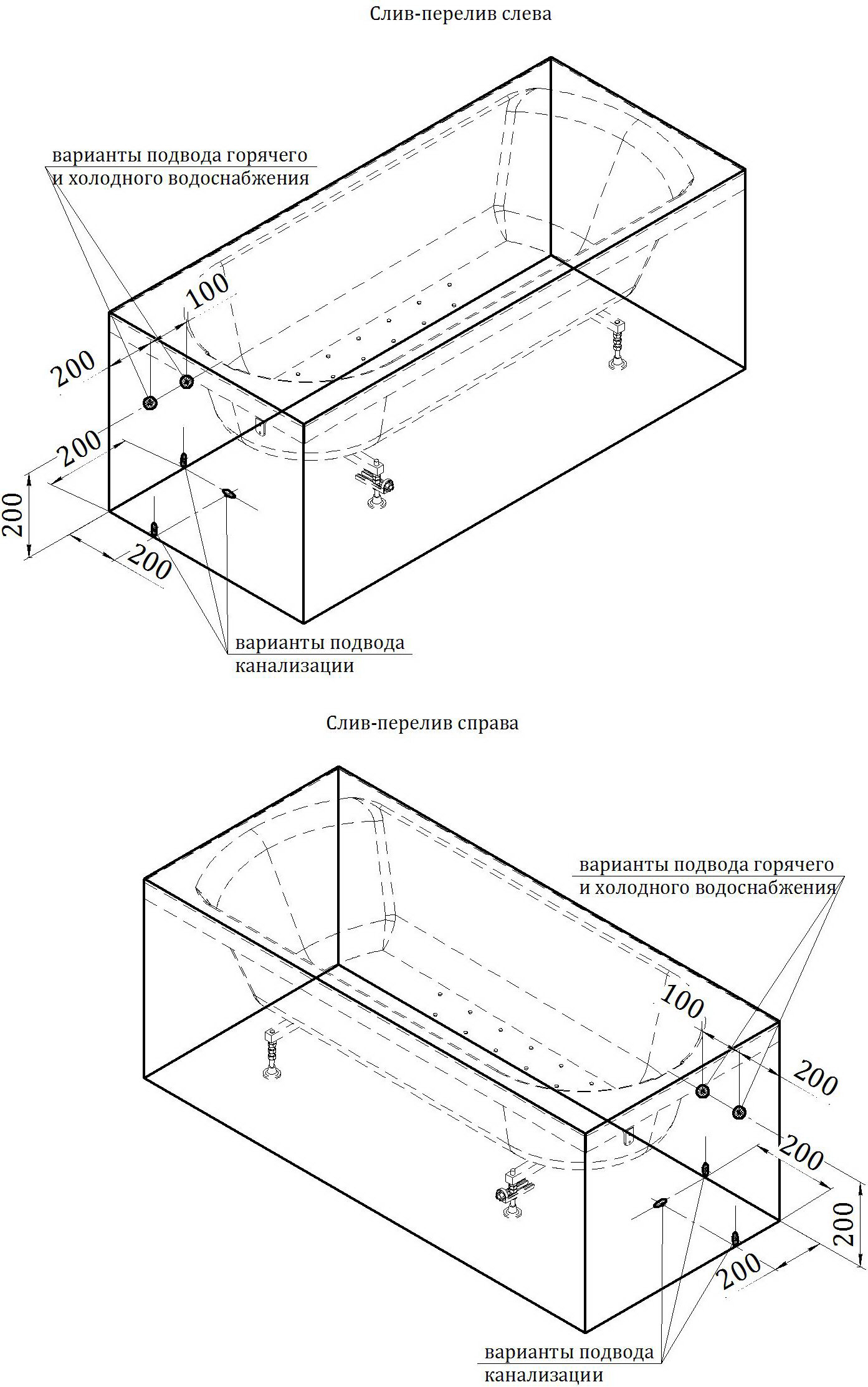 Слив-перелив слева

варианты подвода горячего и холодного водоснабжения

100

200

200

200

200

варианты подвода канализации

Слив-перелив справа

варианты подвода горячего и холодного водоснабжения

100

200

200

200

200

варианты подвода канализации