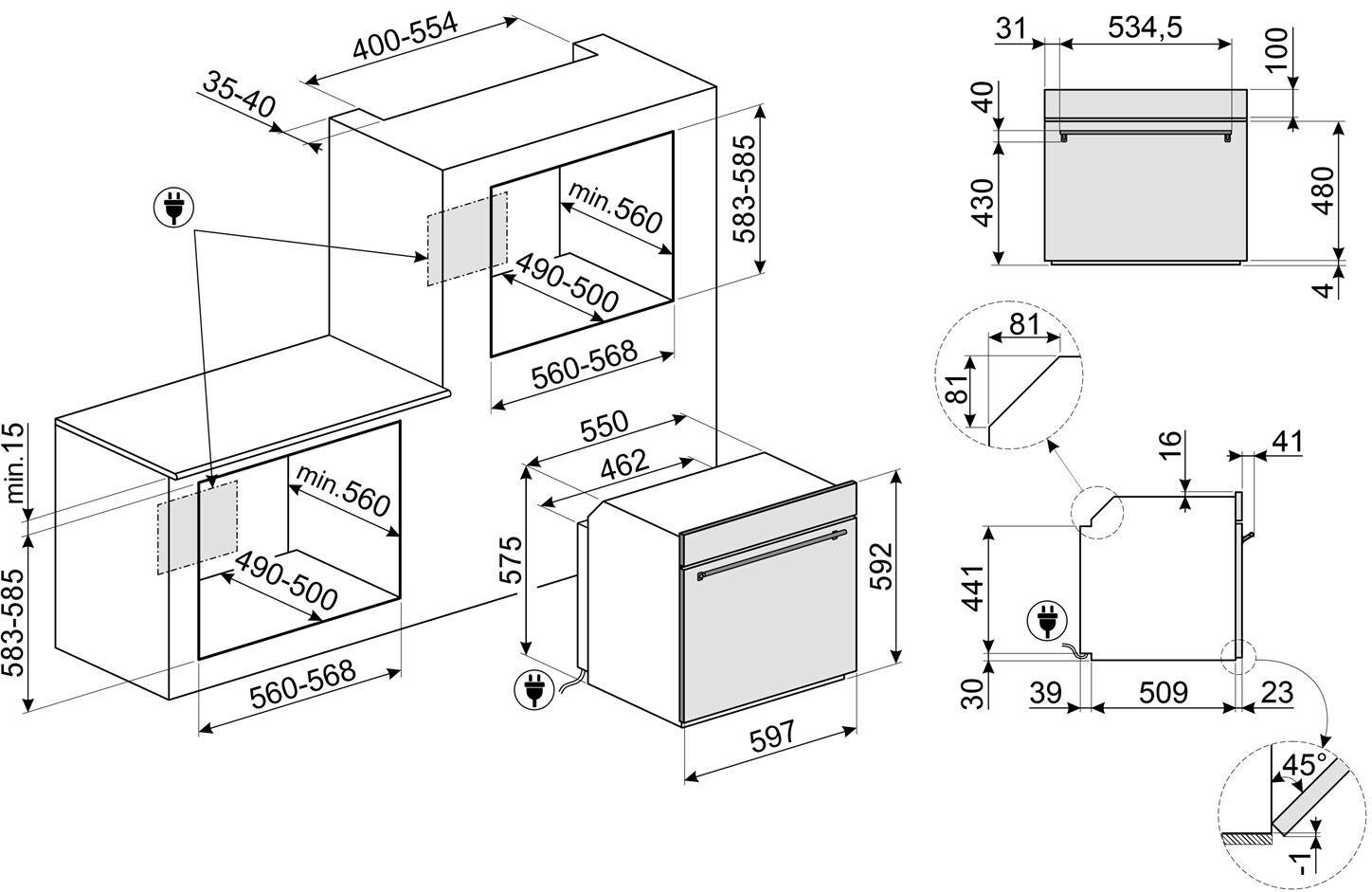 400-554
35-40
583-585
min.560
490-500
560-568
min.15
583-585
min.560
490-500
560-568
550
462
575
592
597
31
534,5
100
40
430
480
4
81
81
16
41
441
30
39
509
23
45°
-1