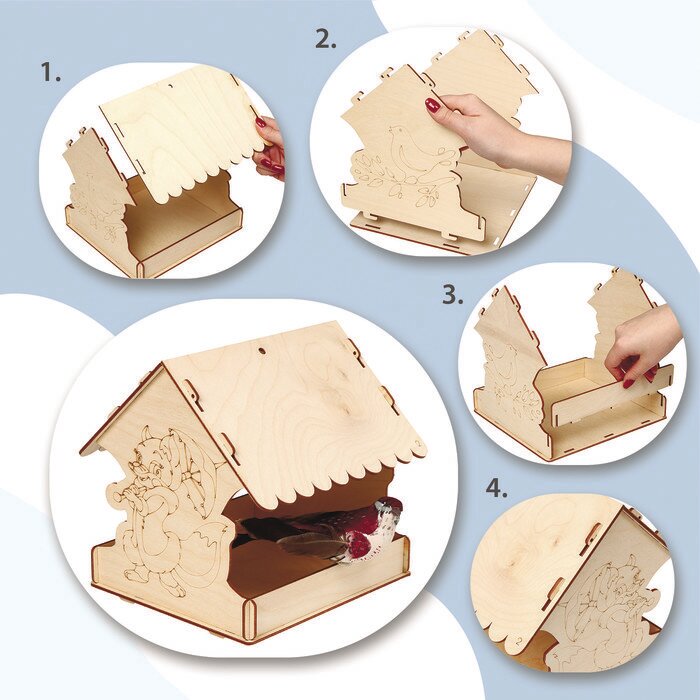 1.

2.

3.

4.