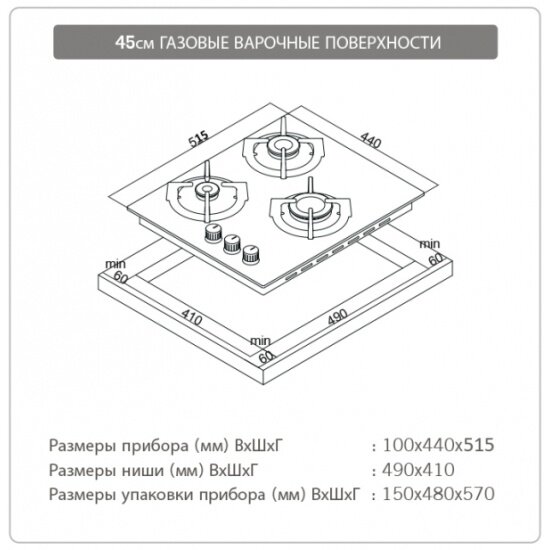 45см ГАЗОВЫЕ ВАРОЧНЫЕ ПОВЕРХНОСТИ

515

440

min 60

min 60

410

490

min 60

Размеры прибора (мм) ВхШхГ : 100x440x515

Размеры ниши (мм) ВхШхГ : 490x410

Размеры упаковки прибора (мм) ВхШхГ : 150x480x570