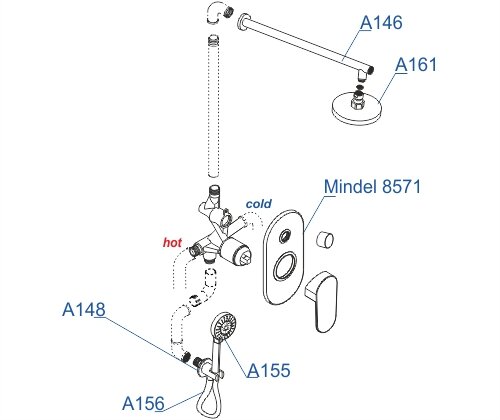 A146
A161
Mindel 8571
cold
hot
A148
A155
A156