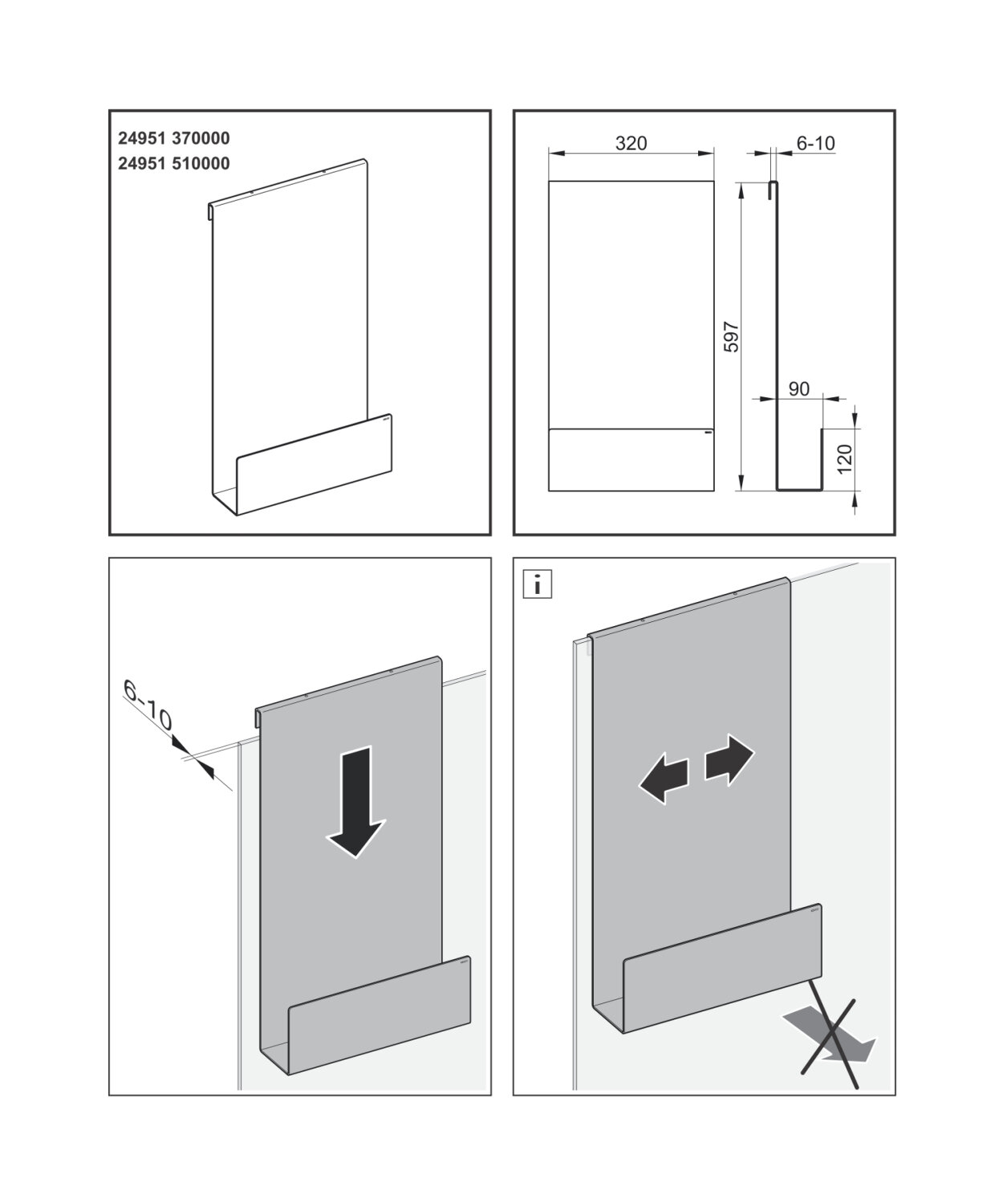 24951 370000
24951 510000

320
6-10
597
90
120

6-10

i