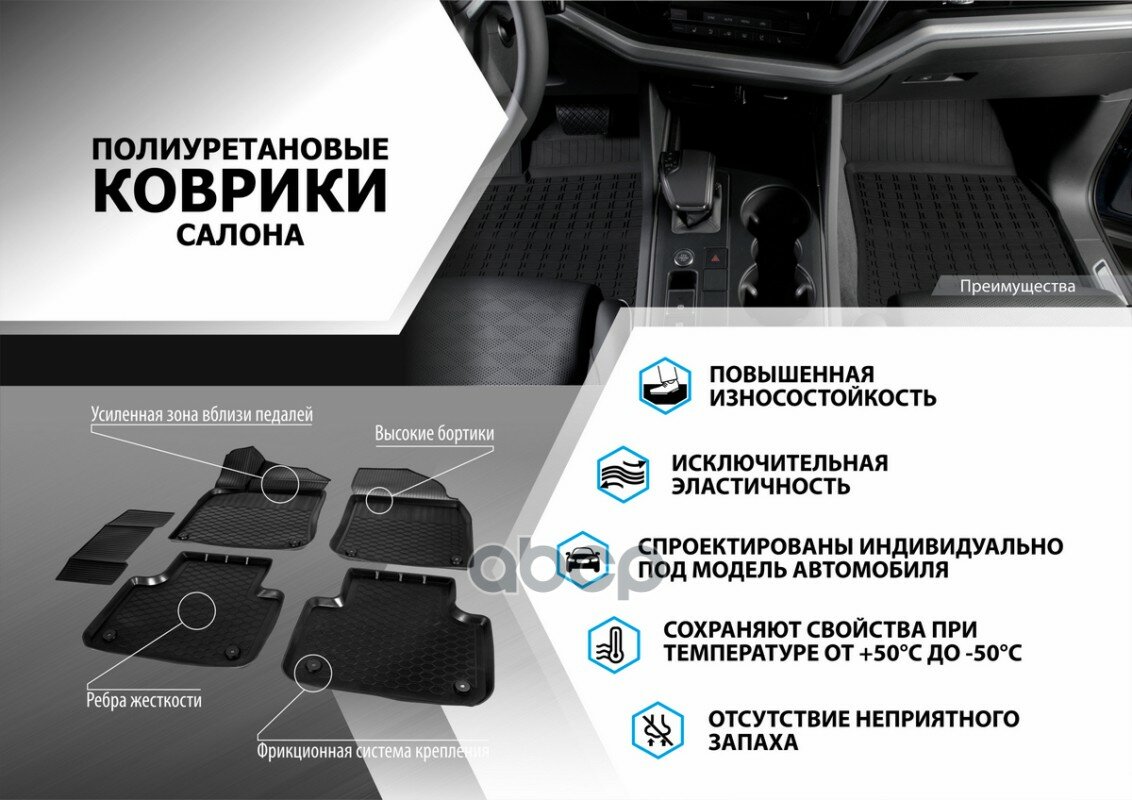 ПОЛИУРЕТАНОВЫЕ
КОВРИКИ
САЛОНА

Преимущества

Усиленная зона вблизи педалей

Высокие бортики

Ребра жесткости

Фрикционная система крепления

ПОВЫШЕННАЯ ИЗНОСОСТОЙКОСТЬ

ИСКЛЮЧИТЕЛЬНАЯ ЭЛАСТИЧНОСТЬ

СПРОЕКТИРОВАНЫ ИНДИВИДУАЛЬНО ПОД МОДЕЛЬ АВТОМОБИЛЯ

СОХРАНЯЮТ СВОЙСТВА ПРИ ТЕМПЕРАТУРЕ ОТ +50°С ДО -50°С

ОТСУТСТВИЕ НЕПРИЯТНОГО ЗАПАХА

abcp