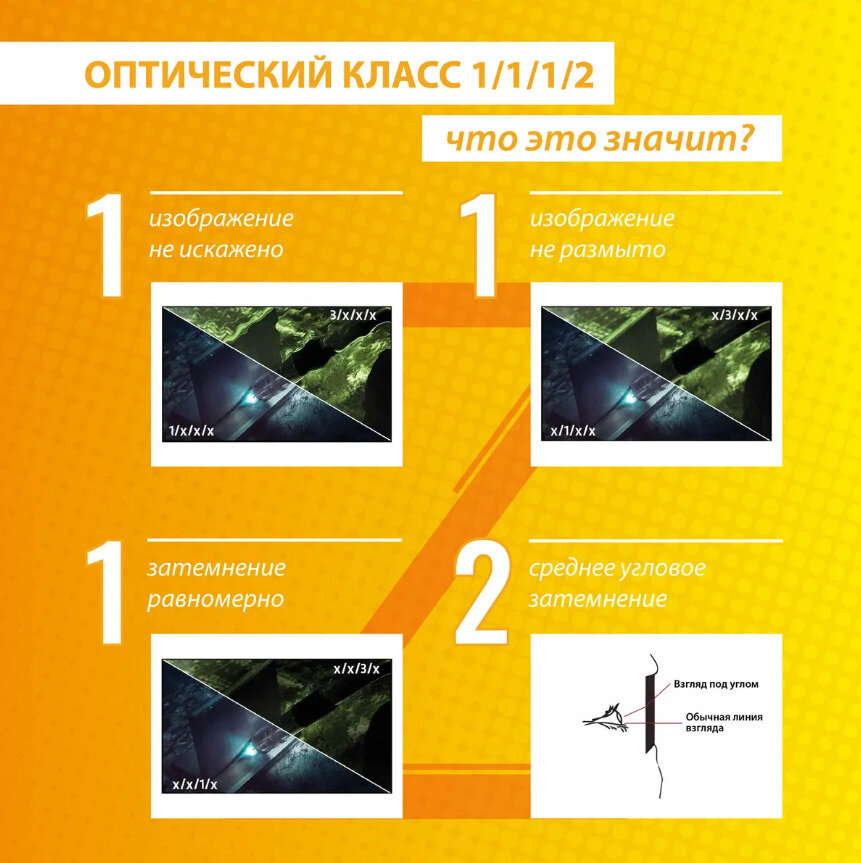 ОПТИЧЕСКИЙ КЛАСС 1/1/1/2

что это значит?

1 изображение не искажено

3/x/x/x

1/x/x/x

1 изображение не размыто

x/3/x/x

x/1/x/x

1 затемнение равномерно

x/x/3/x

x/x/1/x

2 среднее угловое затемнение

Взгляд под углом

Обычная линия взгляда