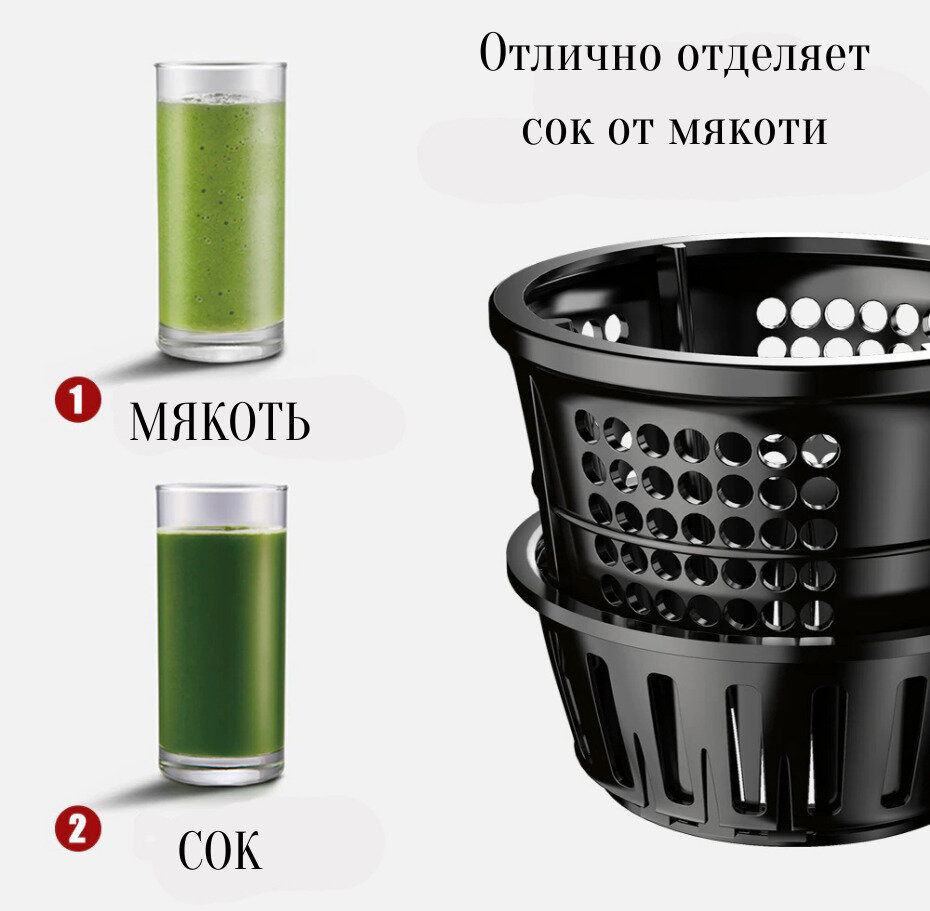 Отлично отделяет сок от мякоти

1 МЯКОТЬ

2 СОК