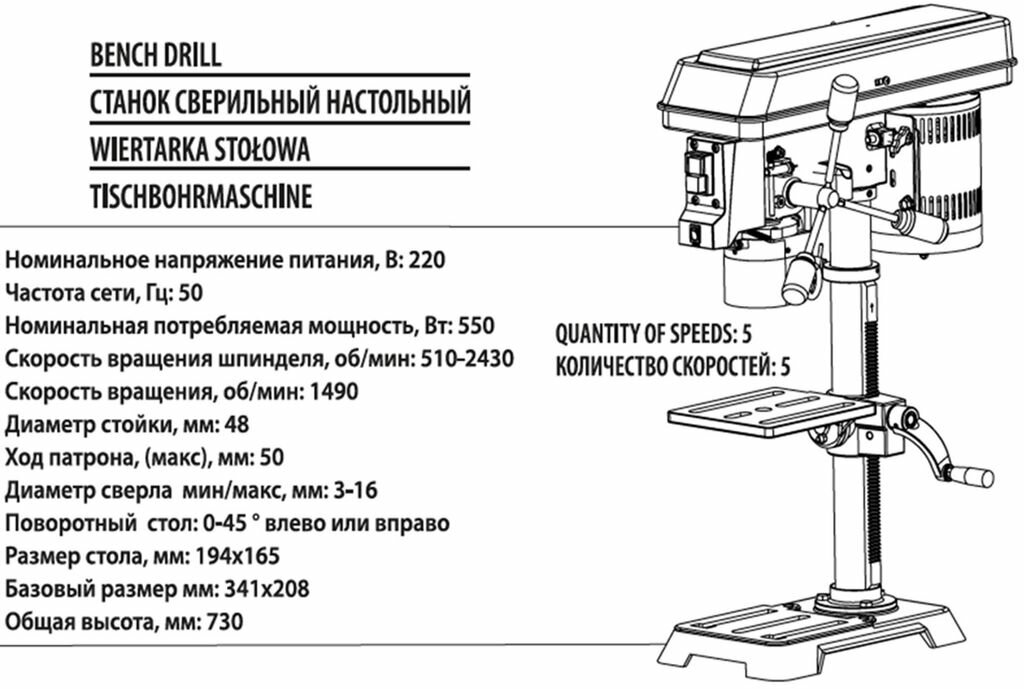 BENCH DRILL
СТАНОК СВЕРИЛЬНЫЙ НАСТОЛЬНЫЙ
WIERTARKA STOŁOWA
TISCHBOHRMASCHINE

Номинальное напряжение питания, В: 220
Частота сети, Гц: 50
Номинальная потребляемая мощность, Вт: 550
Скорость вращения шпинделя, об/мин: 510-2430
Скорость вращения, об/мин: 1490
Диаметр стойки, мм: 48
Ход патрона, (макс), мм: 50
Диаметр сверла мин/макс, мм: 3-16
Поворотный стол: 0-45 ° влево или вправо
Размер стола, мм: 194x165
Базовый размер мм: 341x208
Общая высота, мм: 730

QUANTITY OF SPEEDS: 5
КОЛИЧЕСТВО СКОРОСТЕЙ: 5