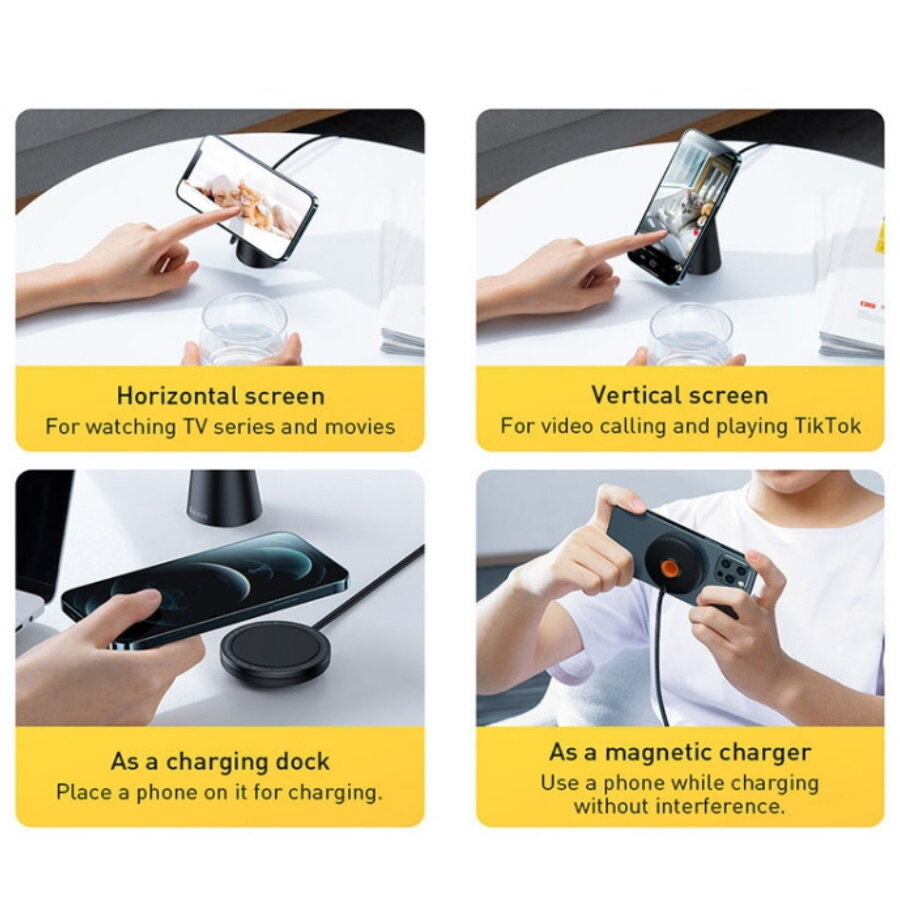 Horizontal screen
For watching TV series and movies

Vertical screen
For video calling and playing TikTok

As a charging dock
Place a phone on it for charging.

As a magnetic charger
Use a phone while charging without interference.