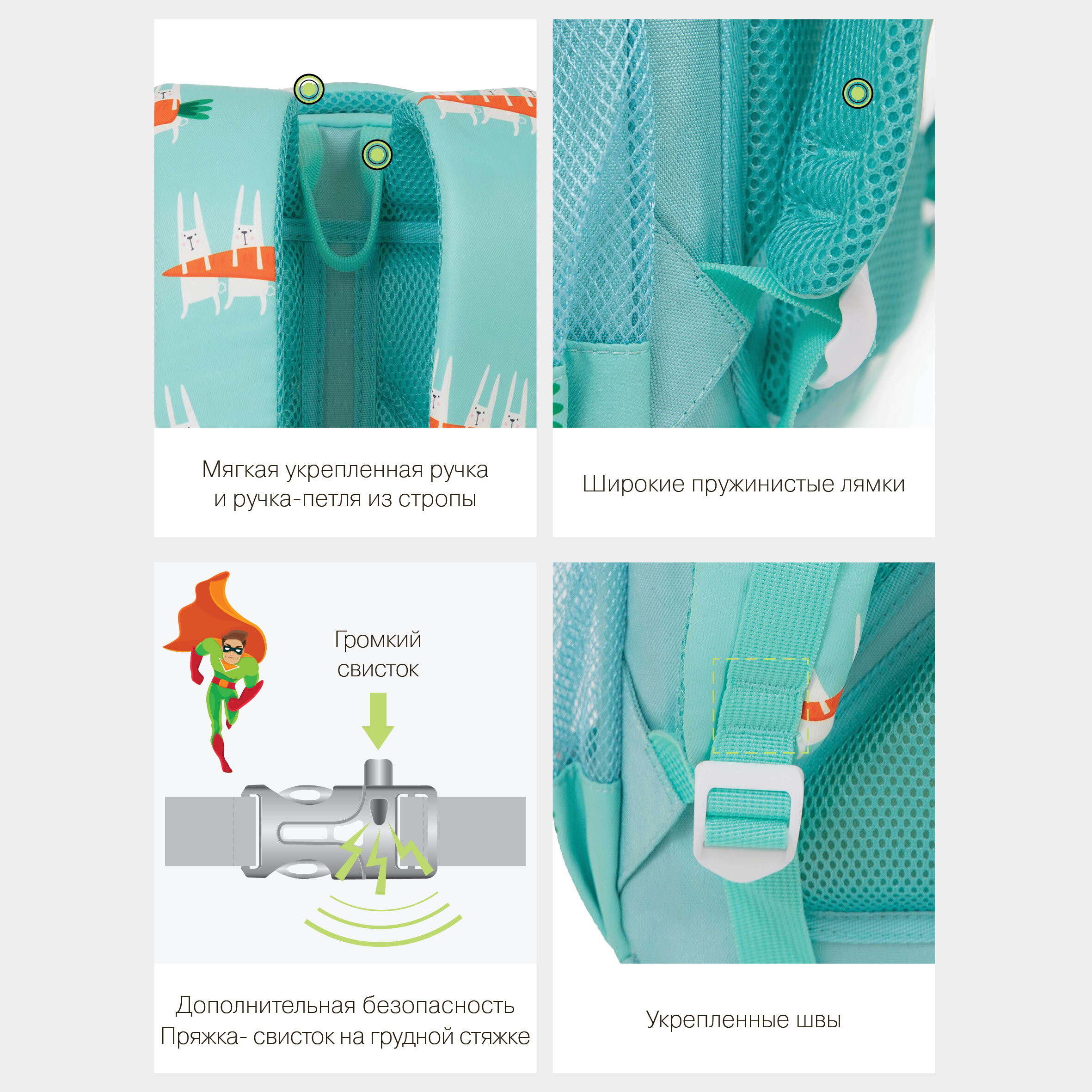 Мягкая укрепленная ручка и ручка-петля из стропы

Широкие пружинистые лямки

Громкий свисток

Дополнительная безопасность
Пряжка- свисток на грудной стяжке

Укрепленные швы