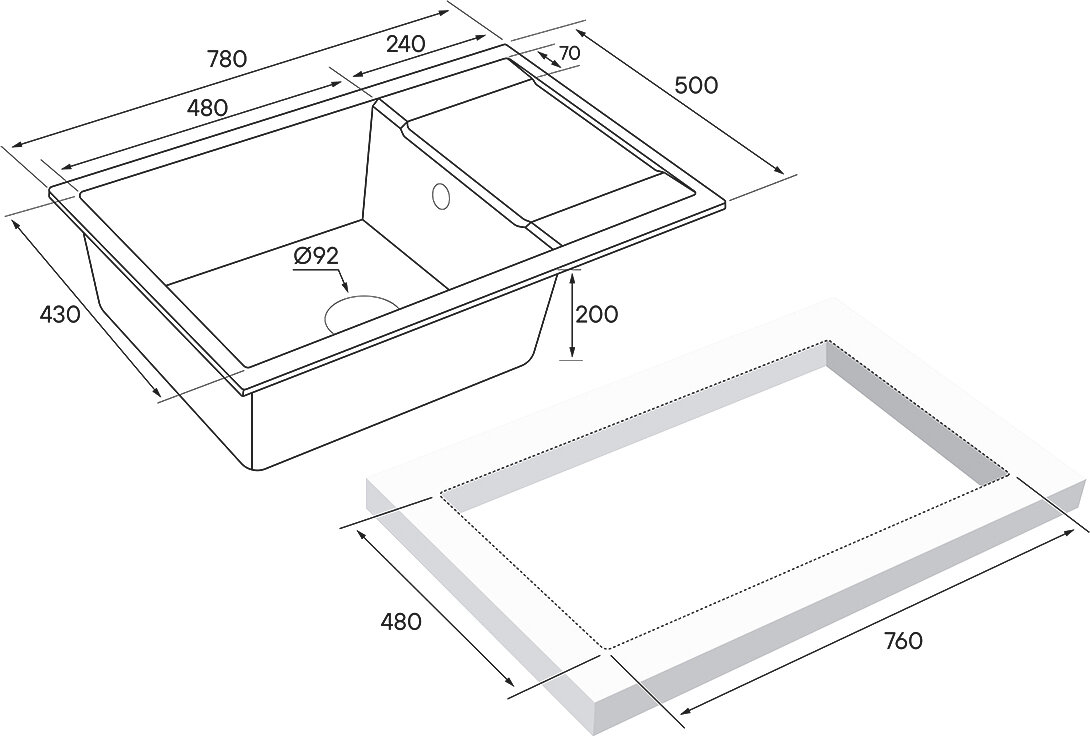 780
240
70
500
480
Ø92
430
200
480
760