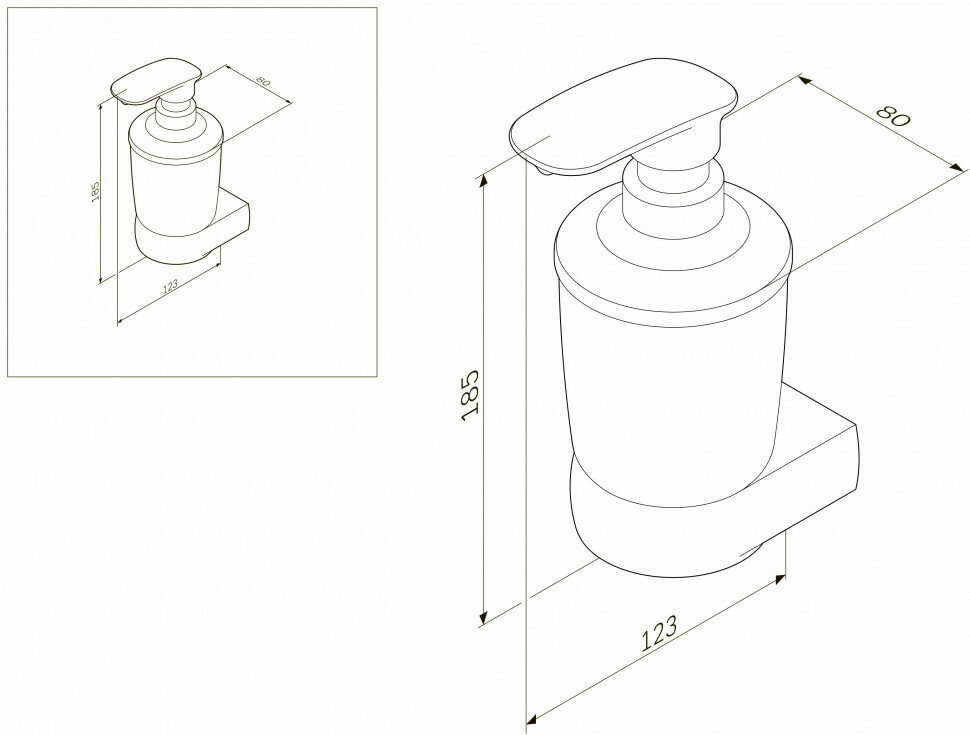 80
185
123
80
185
123