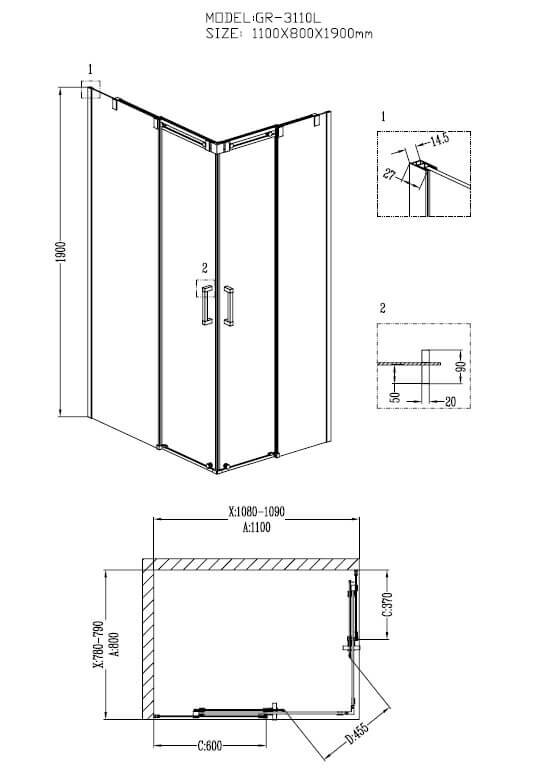 MODEL:GR-3110L
SIZE: 1100X800X1900mm

1

1900

2

1

14.5

27

2

90

50

20

X:1080-1090
A:1100

X:780-790
A:800

C:370

C:600

D:455