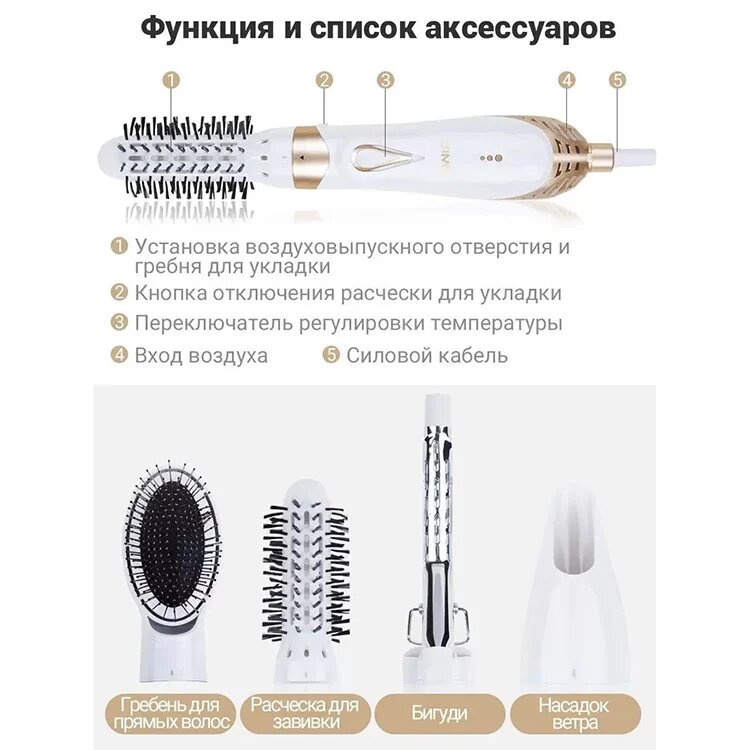 Функция и список аксессуаров

1 2 3 4 5

1 Установка воздуховыпускного отверстия и гребня для укладки
2 Кнопка отключения расчески для укладки
3 Переключатель регулировки температуры
4 Вход воздуха 5 Силовой кабель

Гребень для прямых волос

Расческа для завивки

Бигуди

Насадок ветра