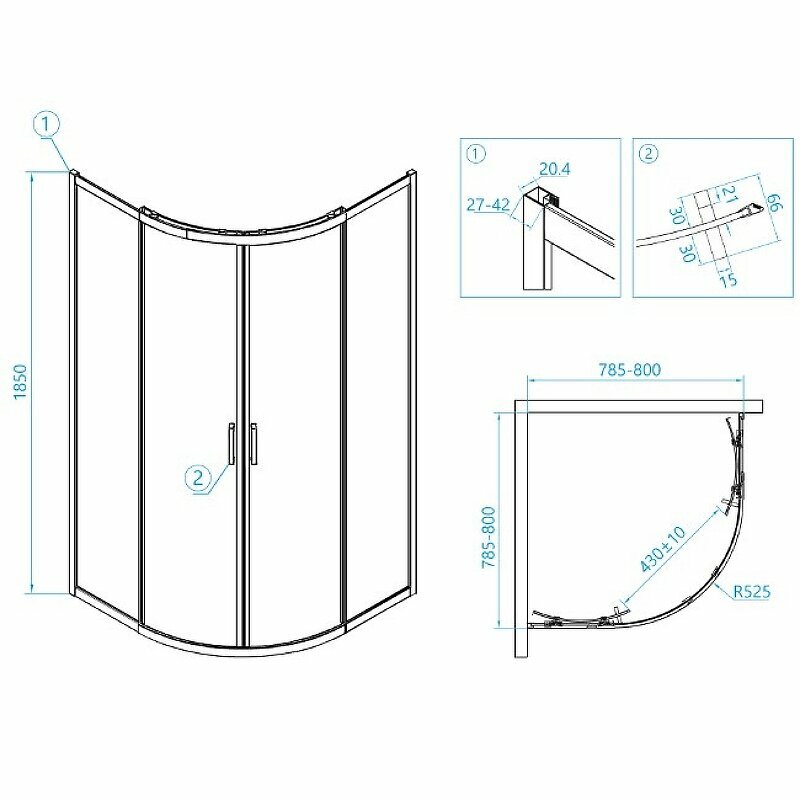 1
1850
2
1
20.4
27-42
2
21
66
30
30
15
785-800
785-800
430±10
R525