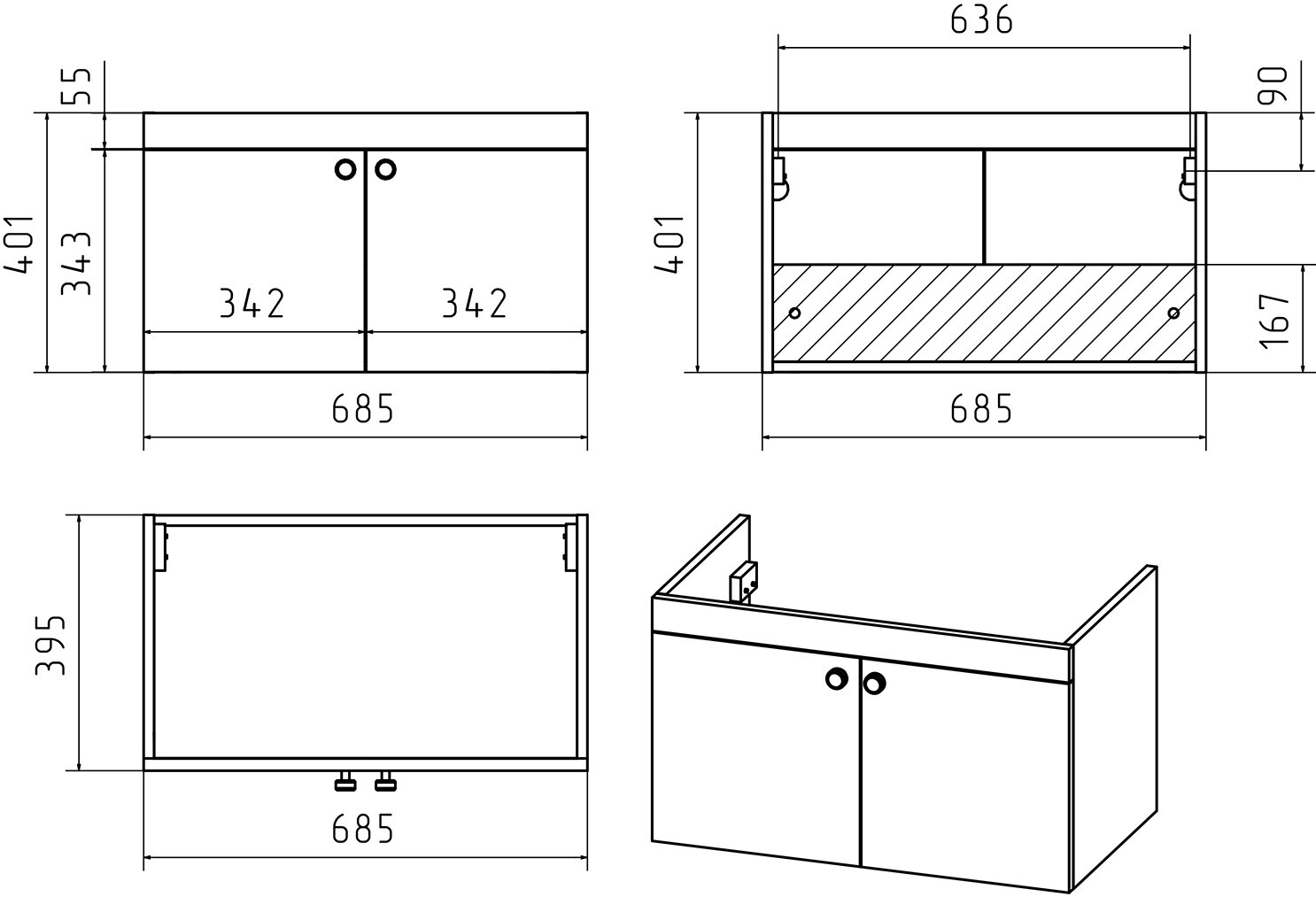 55
401
343
342
342
685

636
90
401
167
685

395
685