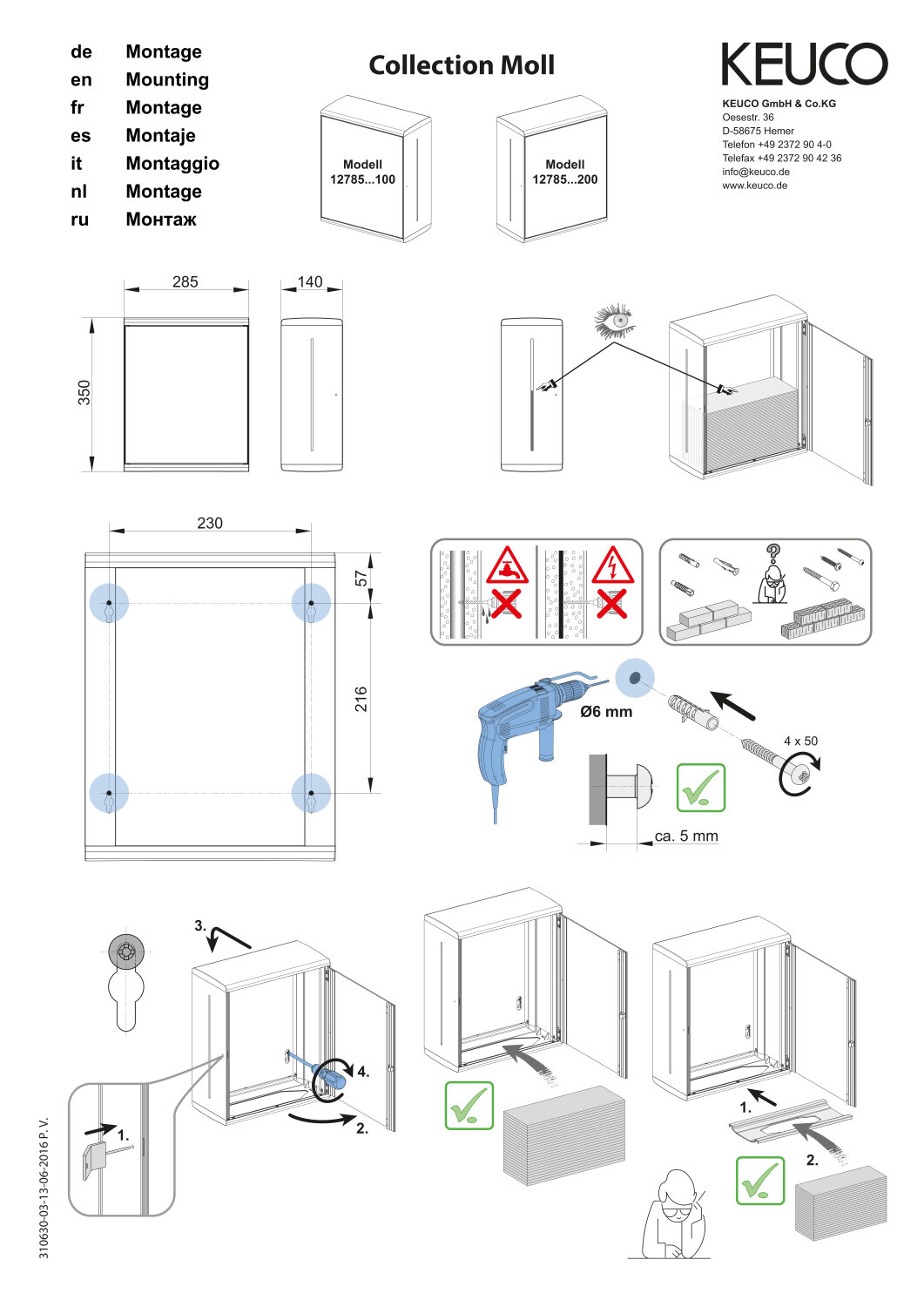 de Montage
en Mounting
fr Montage
es Montaje
it Montaggio
nl Montage
ru Монтаж

Collection Moll

Modell 12785...100

Modell 12785...200

KEUCO

KEUCO GmbH & Co.KG
Oesestr. 36
D-58675 Hemer
Telefon +49 2372 90 4-0
Telefax +49 2372 90 42 36
info@keuco.de
www.keuco.de

285
140
350

230
57
216

Ø6 mm
4 x 50
ca. 5 mm

3.
4.
2.
1.

1.
2.

310630-03-13-06-2016 P. V.