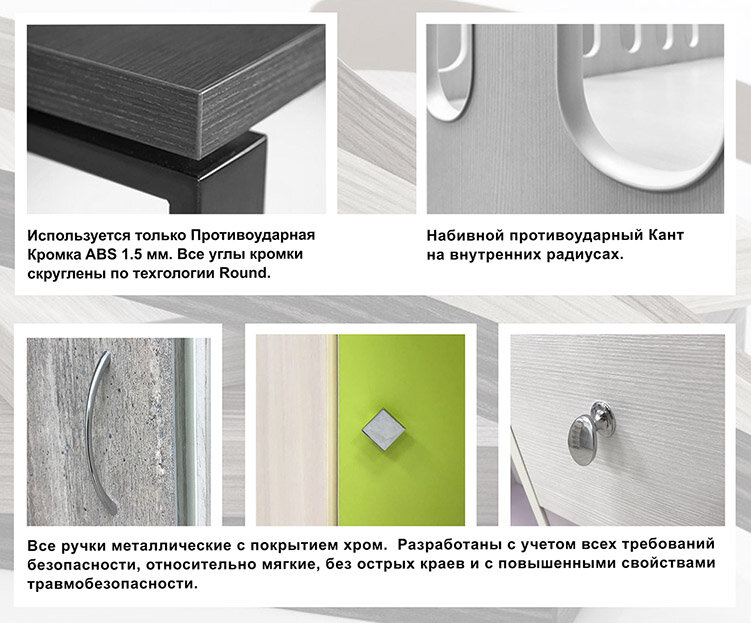 Используется только Противоударная Кромка ABS 1.5 мм. Все углы кромки скруглены по техгологии Round.

Набивной противоударный Кант на внутренних радиусах.

Все ручки металлические с покрытием хром. Разработаны с учетом всех требований безопасности, относительно мягкие, без острых краев и с повышенными свойствами травмобезопасности.