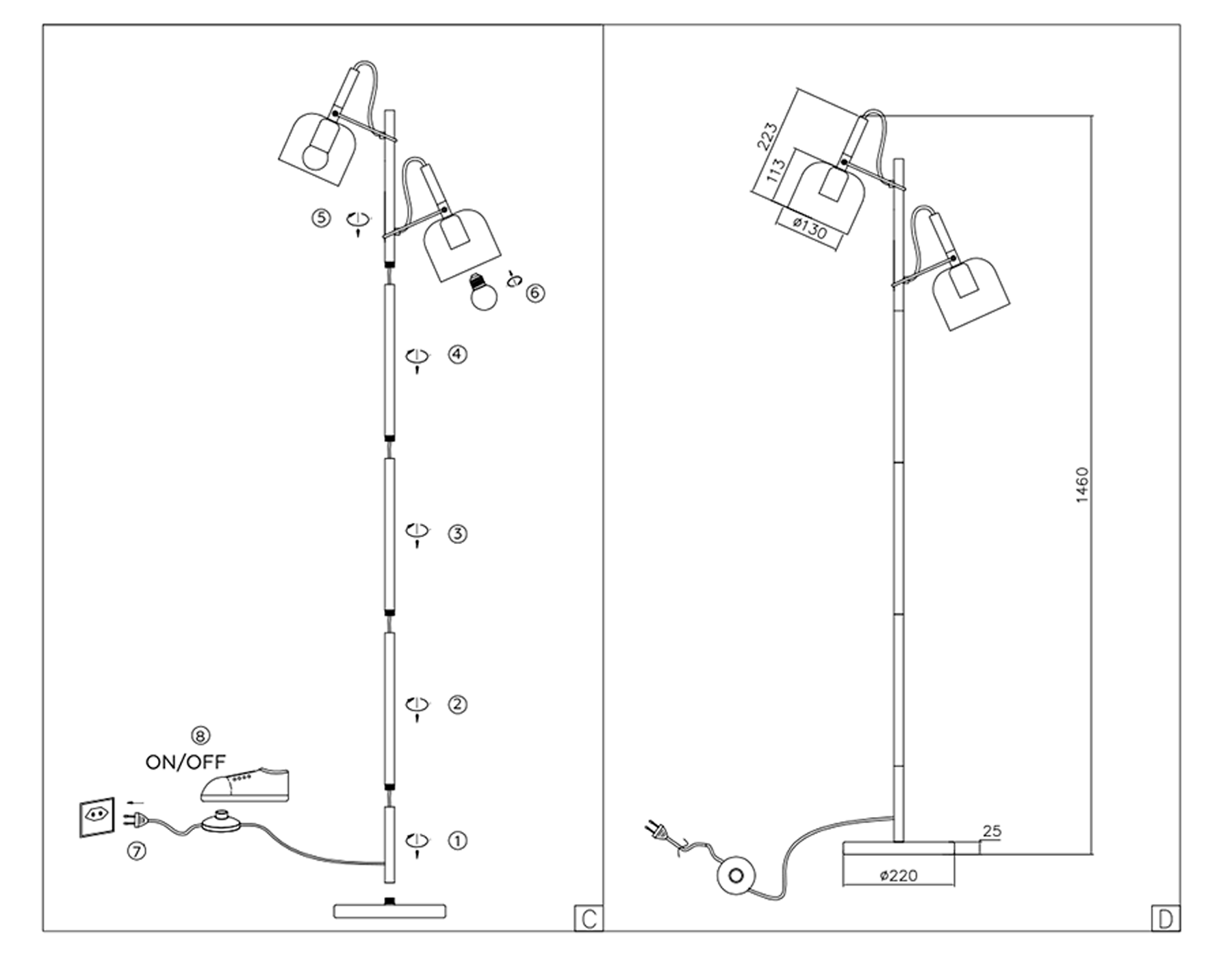 ⑤

⑥

④

③

②

⑧
ON/OFF

⑦

①

C

223
113
ø130

1460

25

ø220

D