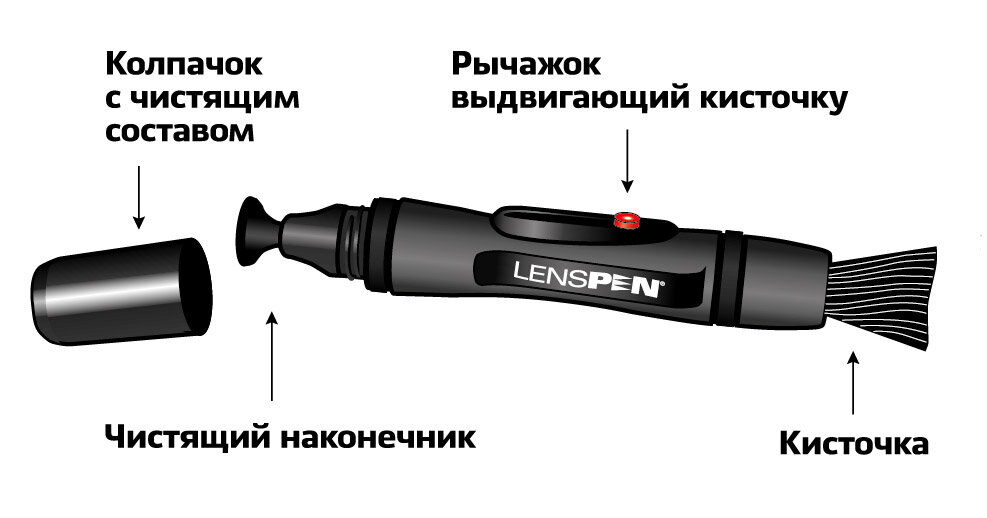 Колпачок с чистящим составом

Рычажок выдвигающий кисточку

LENSPEN®

Чистящий наконечник

Кисточка