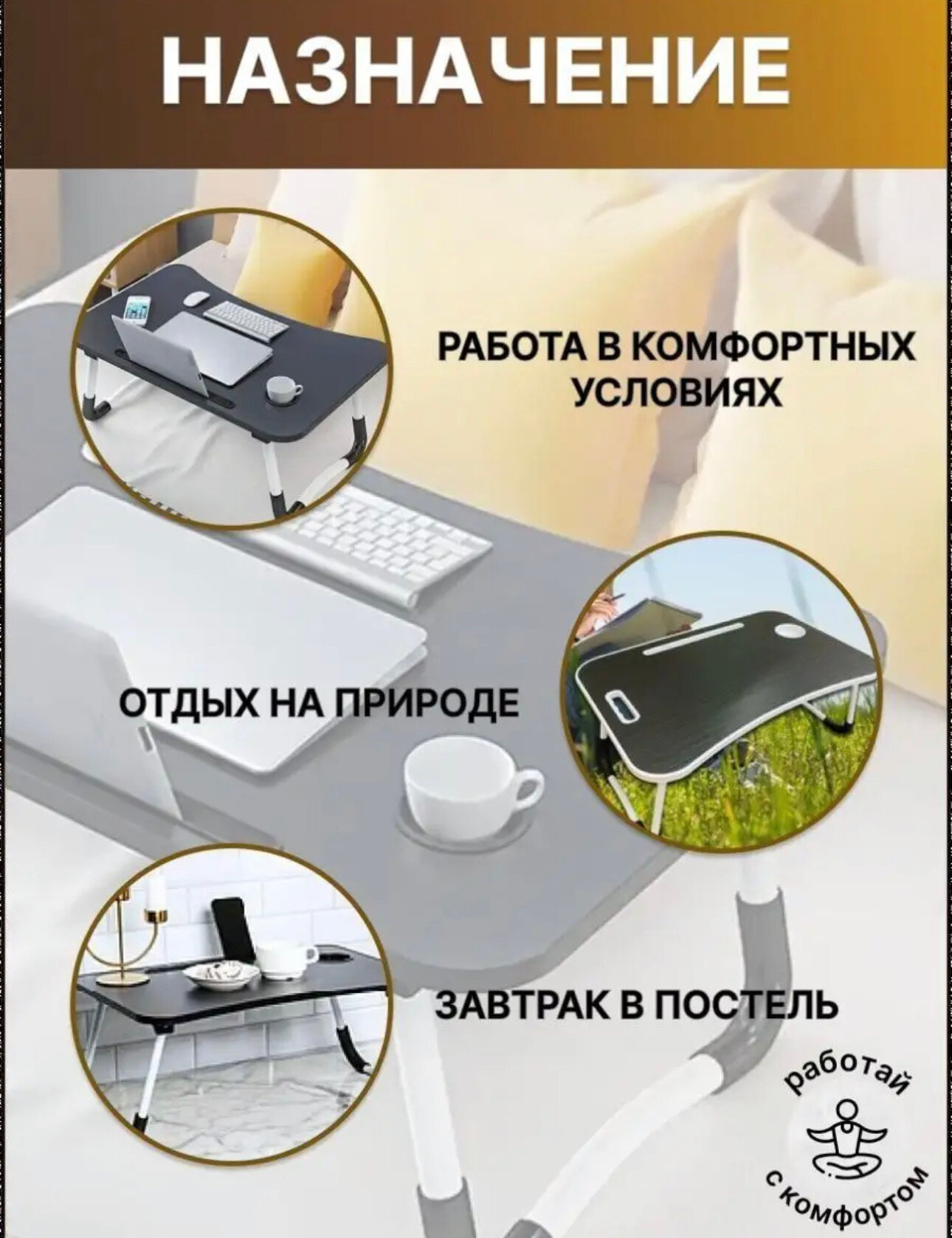 НАЗНАЧЕНИЕ

РАБОТА В КОМФОРТНЫХ УСЛОВИЯХ

ОТДЫХ НА ПРИРОДЕ

ЗАВТРАК В ПОСТЕЛЬ

работай с комфортом