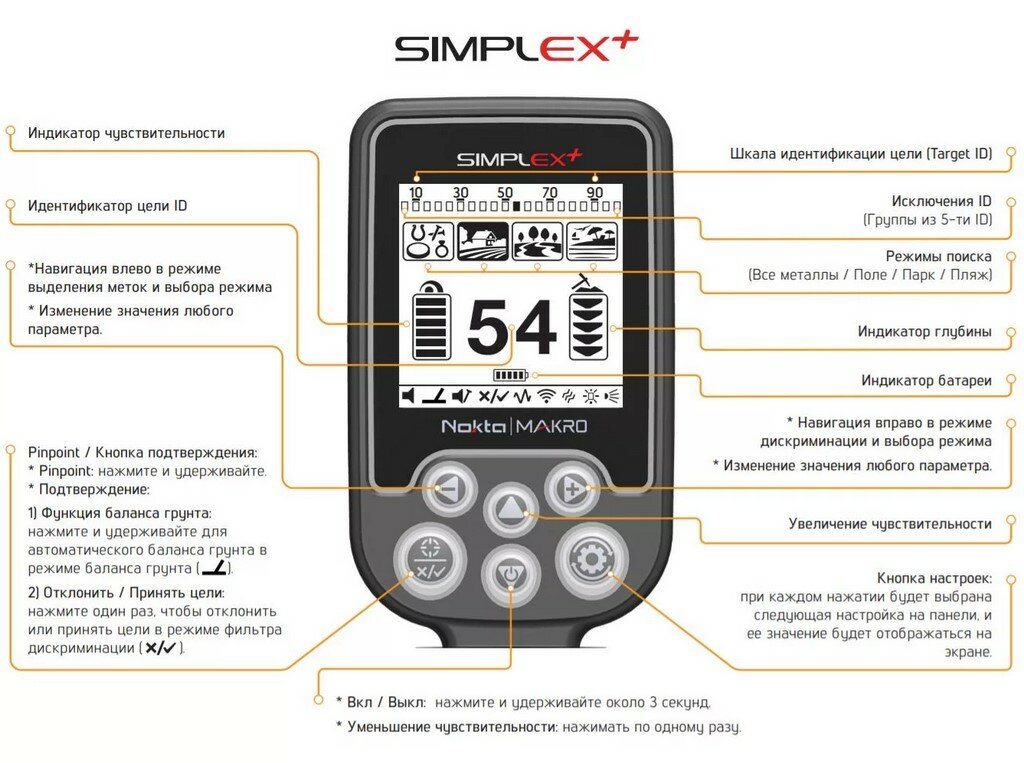 SIMPLEX+

Индикатор чувствительности

Идентификатор цели ID

*Навигация влево в режиме выделения меток и выбора режима

* Изменение значения любого параметра.

Pinpoint / Кнопка подтверждения:
* Pinpoint: нажмите и удерживайте.
* Подтверждение:

1) Функция баланса грунта: нажмите и удерживайте для автоматического баланса грунта в режиме баланса грунта ( ).

2) Отклонить / Принять цели: нажмите один раз, чтобы отклонить или принять цели в режиме фильтра дискриминации ( ✕/✓ ).

SIMPLEX+

10 30 50 70 90

54

Nokta | MAKRO

Шкала идентификации цели (Target ID)

Исключения ID
(Группы из 5-ти ID)

Режимы поиска
(Все металлы / Поле / Парк / Пляж)

Индикатор глубины

Индикатор батареи

* Навигация вправо в режиме дискриминации и выбора режима

* Изменение значения любого параметра.

Увеличение чувствительности

Кнопка настроек:
при каждом нажатии будет выбрана следующая настройка на панели, и ее значение будет отображаться на экране.

* Вкл / Выкл: нажмите и удерживайте около 3 секунд.

* Уменьшение чувствительности: нажимать по одному разу.