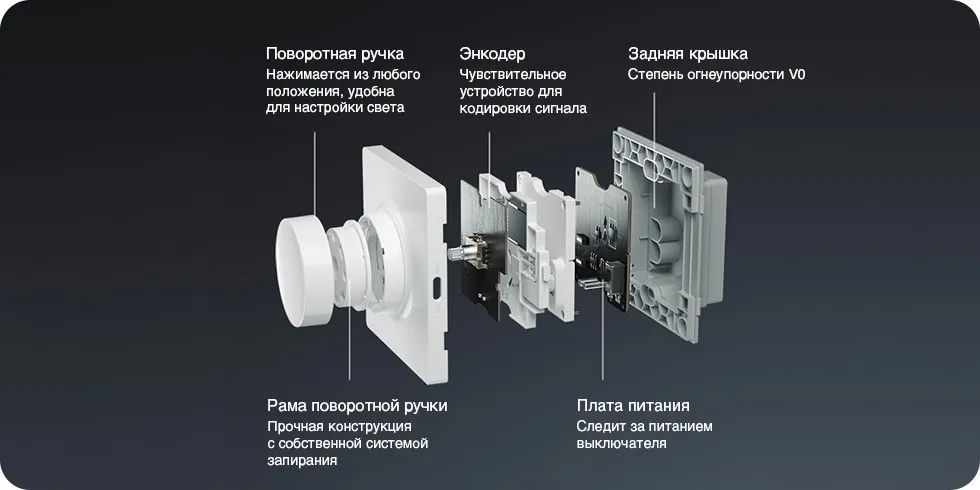 Поворотная ручка
Нажимается из любого положения, удобна для настройки света

Энкодер
Чувствительное устройство для кодировки сигнала

Задняя крышка
Степень огнеупорности V0

Рама поворотной ручки
Прочная конструкция с собственной системой запирания

Плата питания
Следит за питанием выключателя