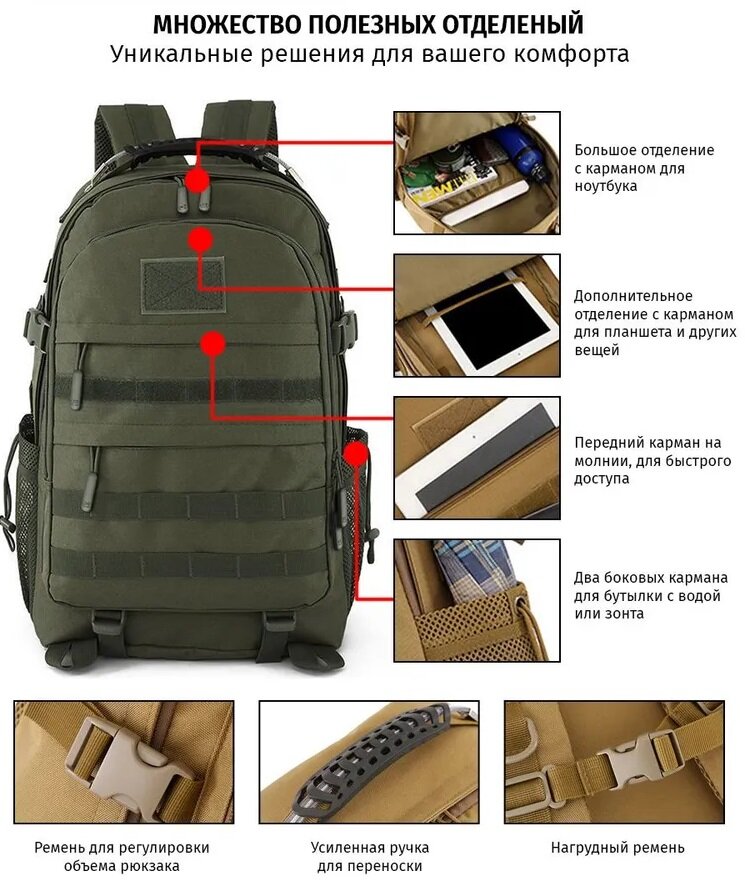 МНОЖЕСТВО ПОЛЕЗНЫХ ОТДЕЛЕНЫЙ
Уникальные решения для вашего комфорта

Большое отделение с карманом для ноутбука

Дополнительное отделение с карманом для планшета и других вещей

Передний карман на молнии, для быстрого доступа

Два боковых кармана для бутылки с водой или зонта

Ремень для регулировки объема рюкзака

Усиленная ручка для переноски

Нагрудный ремень