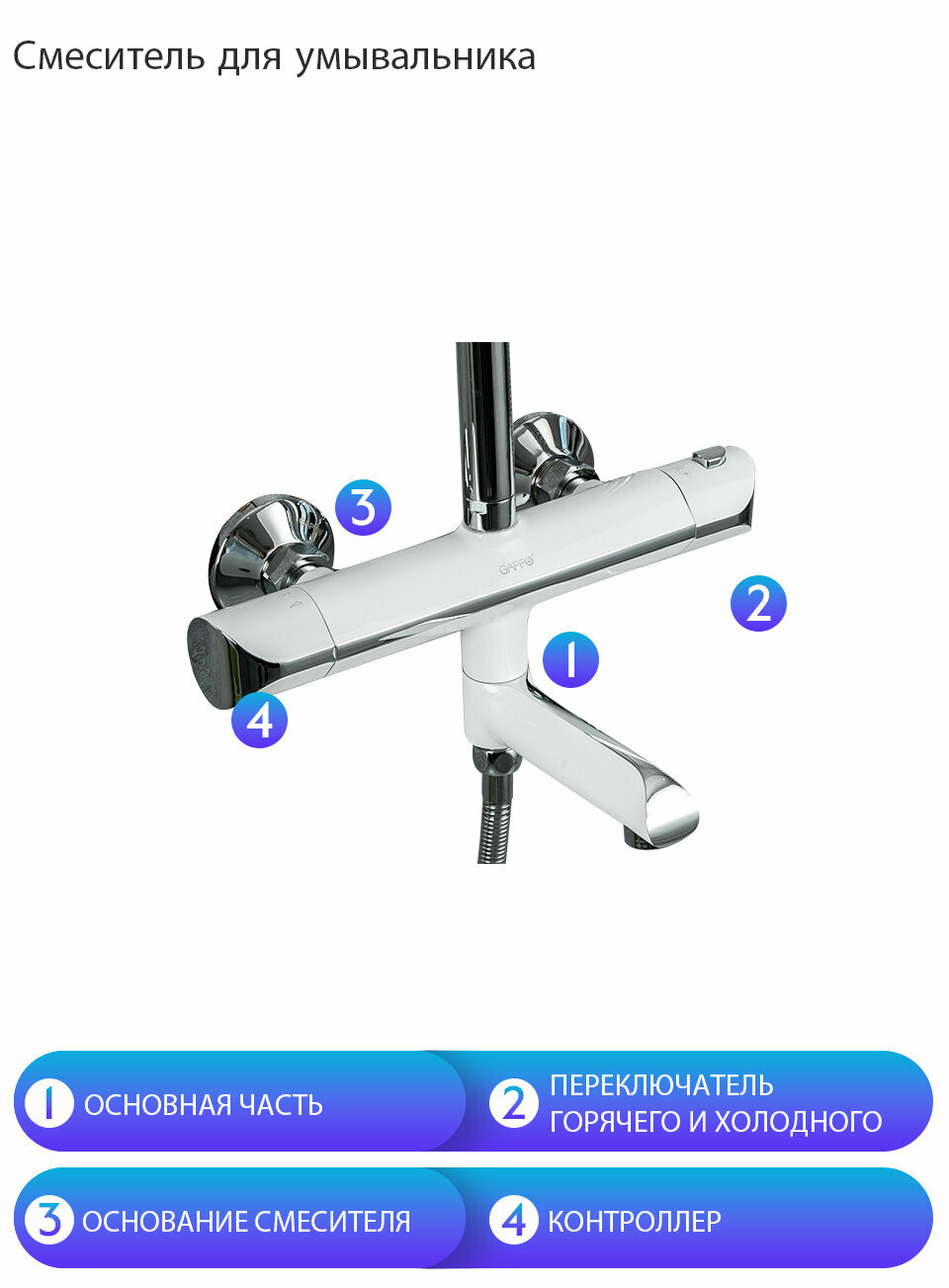 Смеситель для умывальника

3

GAPPO

2

1

4

1 ОСНОВНАЯ ЧАСТЬ

2 ПЕРЕКЛЮЧАТЕЛЬ ГОРЯЧЕГО И ХОЛОДНОГО

3 ОСНОВАНИЕ СМЕСИТЕЛЯ

4 КОНТРОЛЛЕР