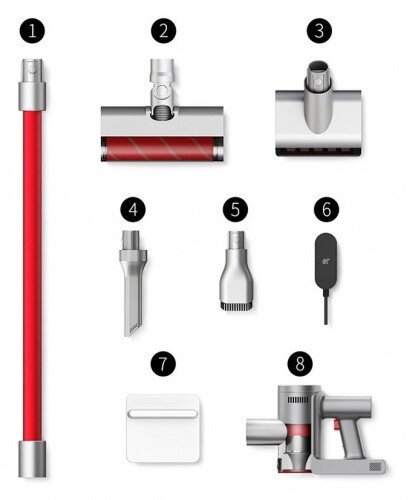 1
2
3
4
5
6
7
8