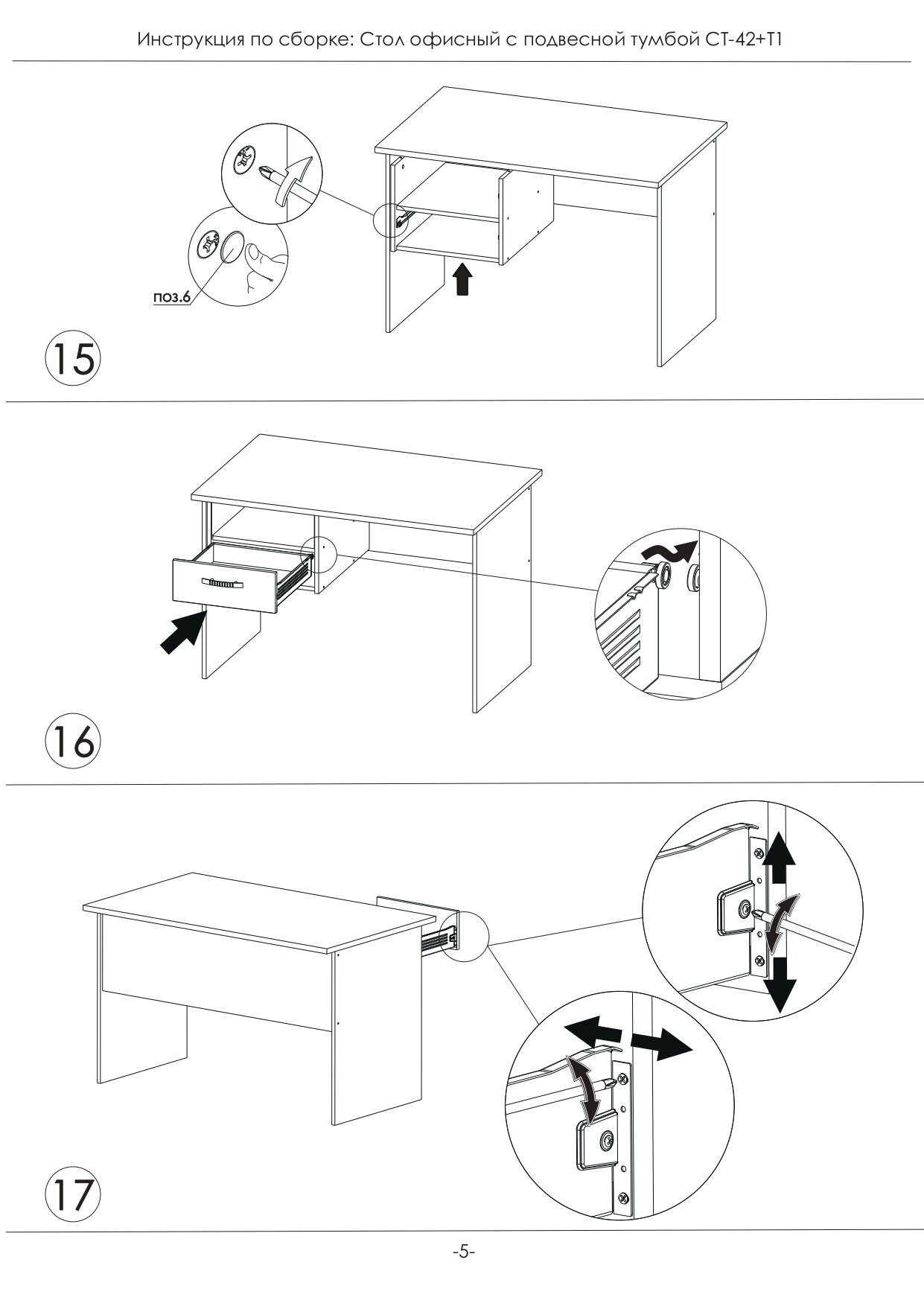 Инструкция по сборке: Стол офисный с подвесной тумбой СТ-42+Т1

поз.6

15

16

17

-5-