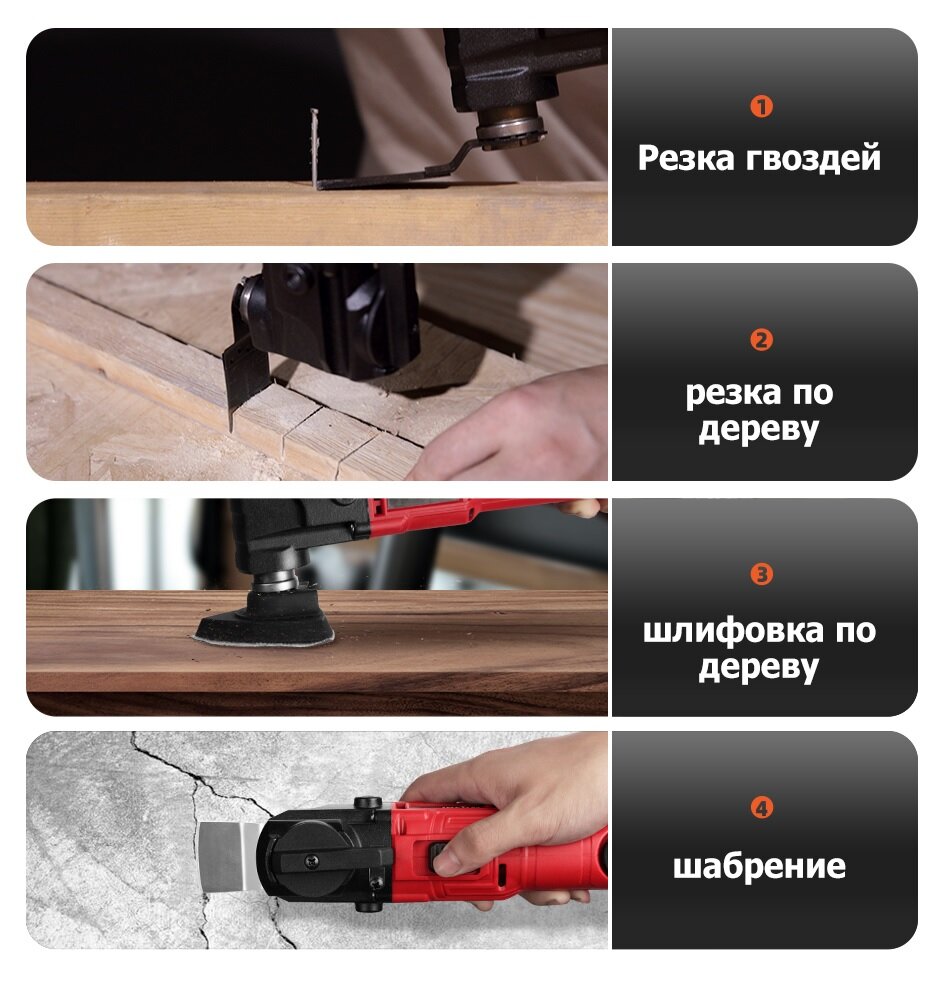 1
Резка гвоздей

2
резка по дереву

3
шлифовка по дереву

4
шабрение