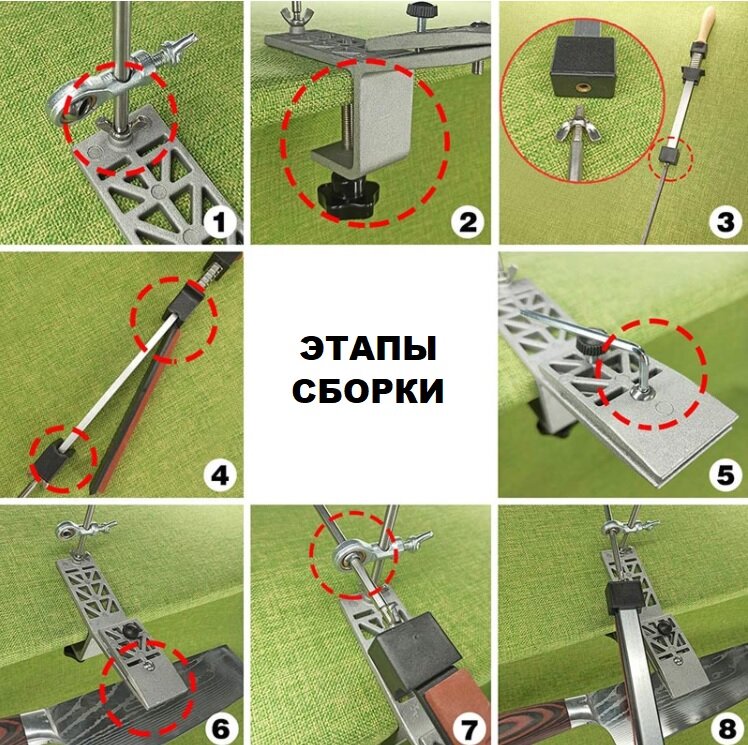 1

2

3

4

ЭТАПЫ СБОРКИ

5

6

7

8