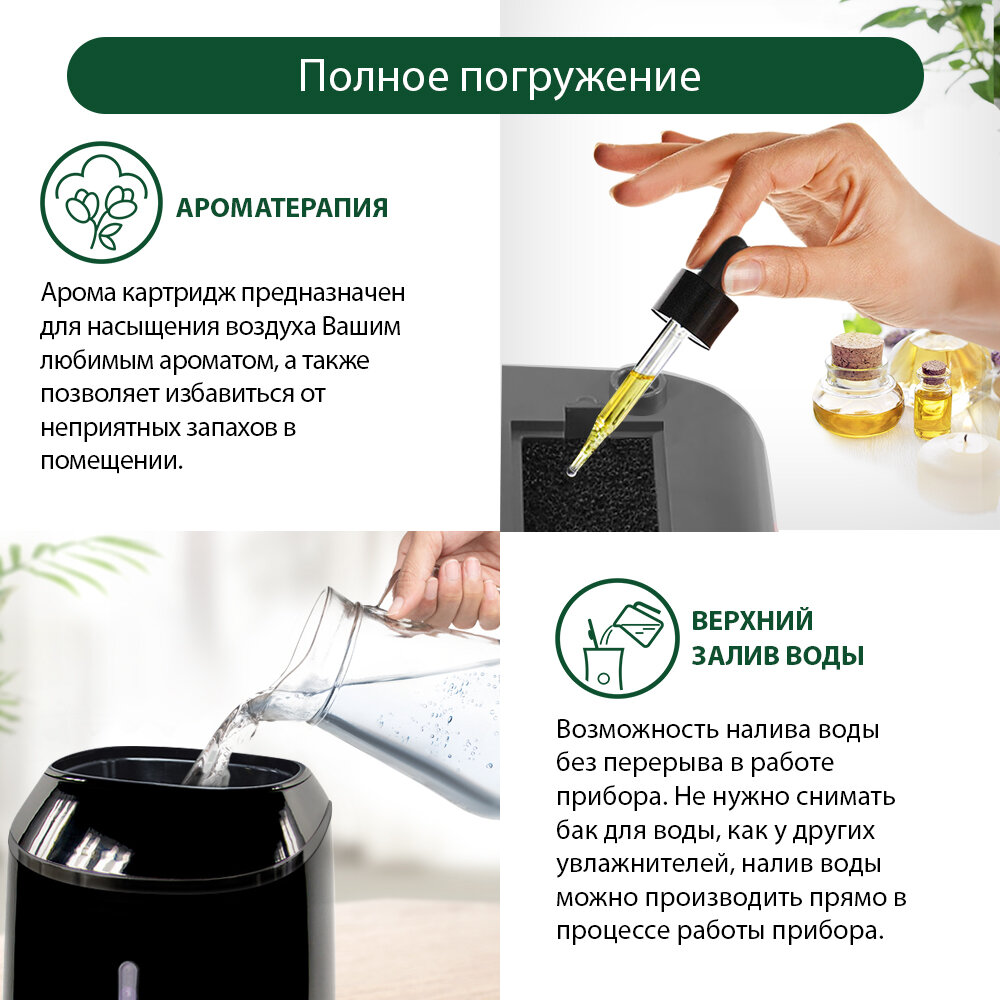 Полное погружение

АРОМАТЕРАПИЯ

Арома картридж предназначен для насыщения воздуха Вашим любимым ароматом, а также позволяет избавиться от неприятных запахов в помещении.

ВЕРХНИЙ ЗАЛИВ ВОДЫ

Возможность налива воды без перерыва в работе прибора. Не нужно снимать бак для воды, как у других увлажнителей, налив воды можно производить прямо в процессе работы прибора.