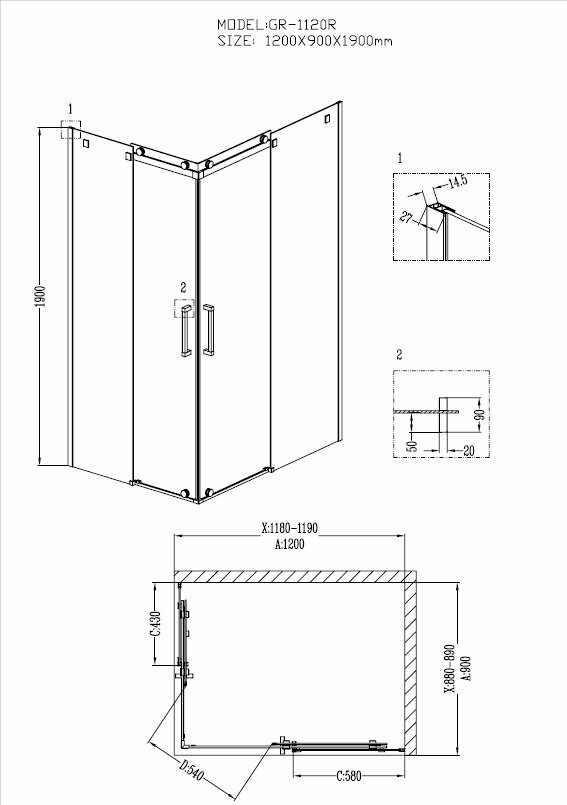 MODEL:GR-1120R
SIZE: 1200X900X1900mm

1

1900

2

1

14.5

27

2

90

50

20

X:1180-1190
A:1200

C:430

X:880-890
A:900

D:540

C:580