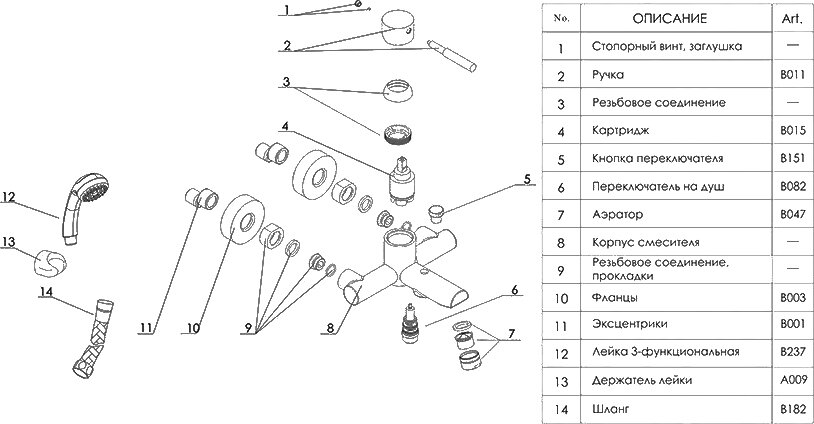 1
2
3
4
5
12
13
14
11
10
9
8
6
7

| No. | ОПИСАНИЕ | Art. |
|---|---|---|
| 1 | Стопорный винт, заглушка | — |
| 2 | Ручка | B011 |
| 3 | Резьбовое соединение | — |
| 4 | Картридж | B015 |
| 5 | Кнопка переключателя | B151 |
| 6 | Переключатель на душ | B082 |
| 7 | Аэратор | B047 |
| 8 | Корпус смесителя | — |
| 9 | Резьбовое соединение, прокладки | — |
| 10 | Фланцы | B003 |
| 11 | Эксцентрики | B001 |
| 12 | Лейка 3-функциональная | B237 |
| 13 | Держатель лейки | A009 |
| 14 | Шланг | B182 |