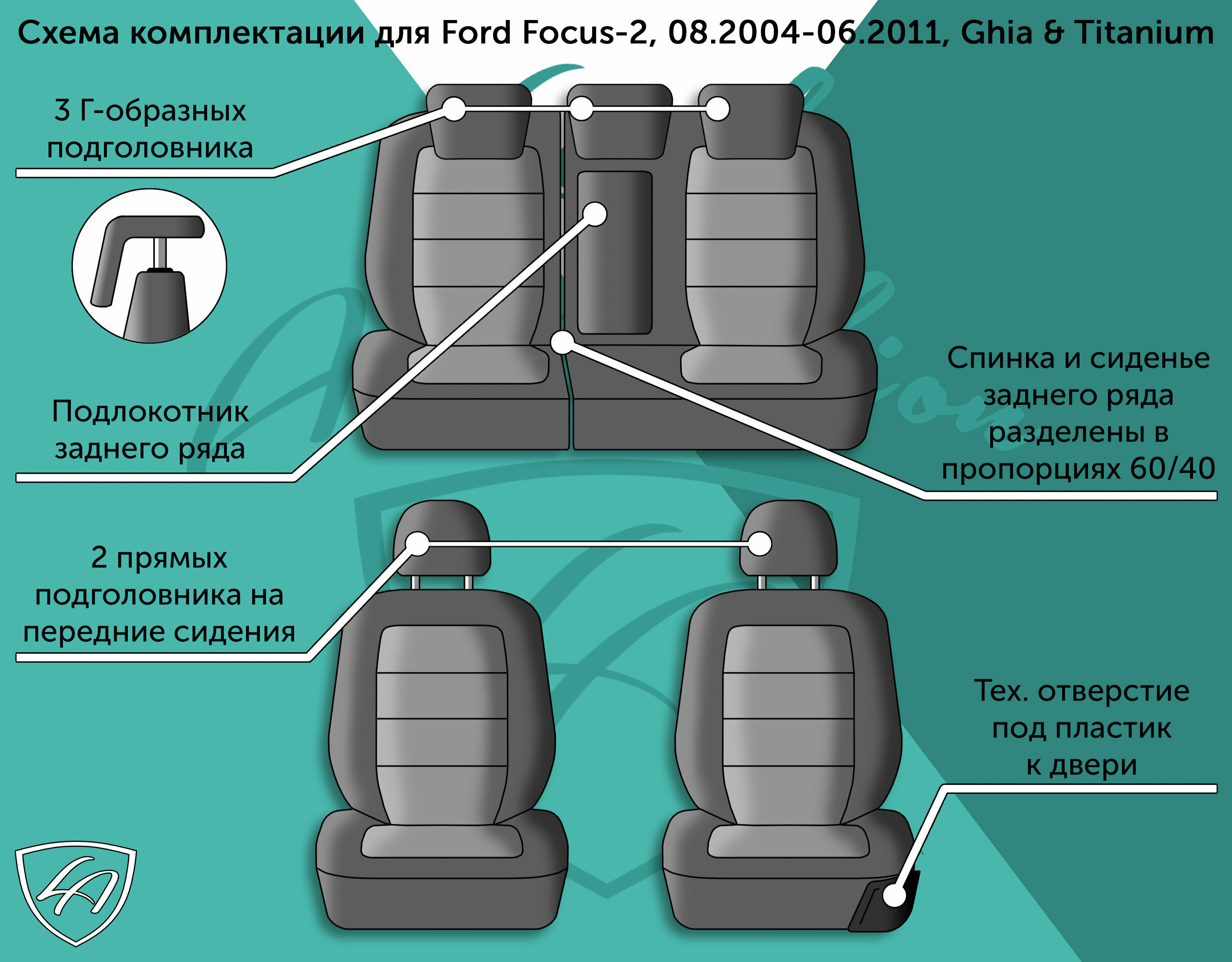 Схема комплектации для Ford Focus-2, 08.2004-06.2011, Ghia & Titanium

3 Г-образных подголовника

Подлокотник заднего ряда

Спинка и сиденье заднего ряда разделены в пропорциях 60/40

2 прямых подголовника на передние сидения

Тех. отверстие под пластик к двери