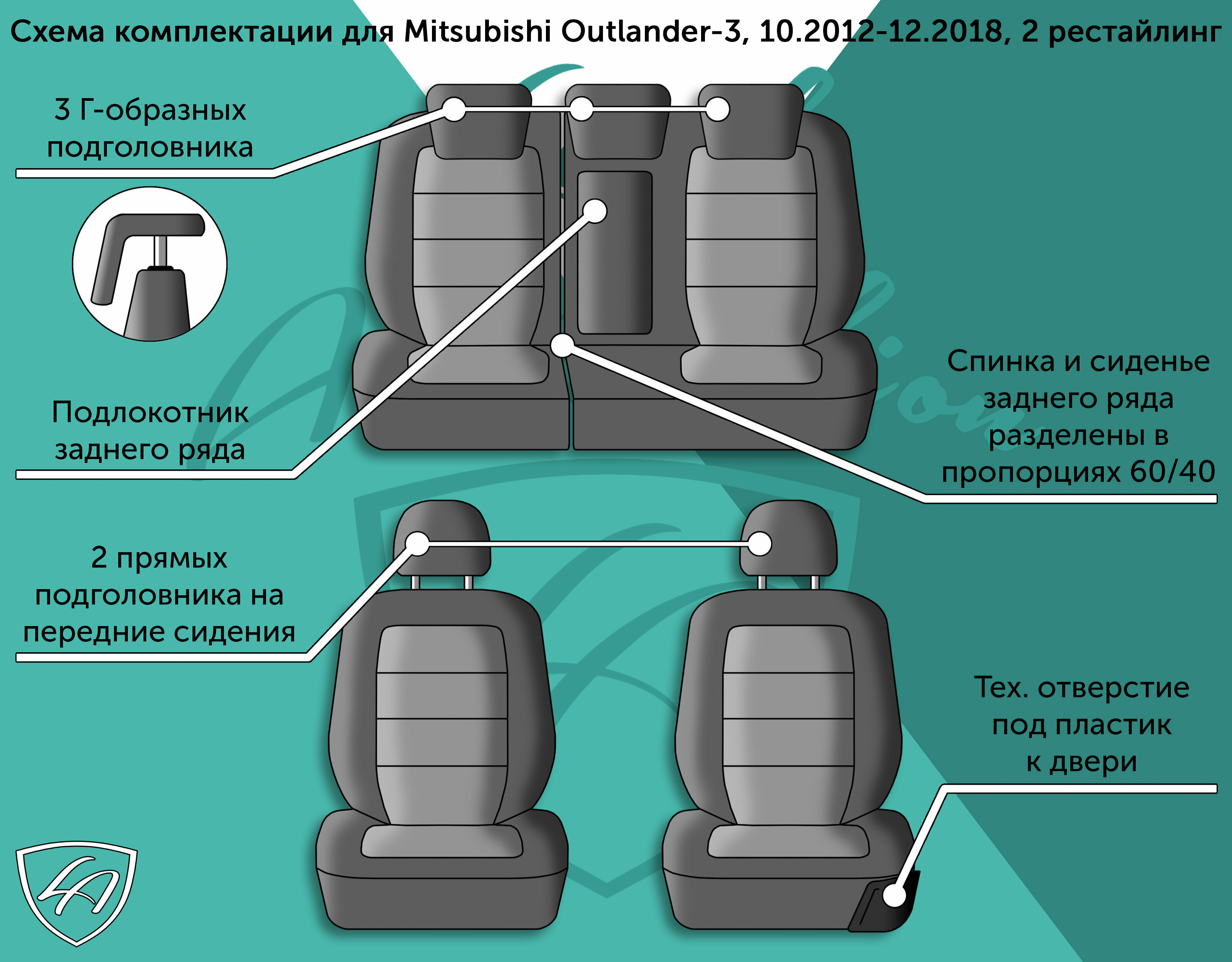 Схема комплектации для Mitsubishi Outlander-3, 10.2012-12.2018, 2 рестайлинг

3 Г-образных подголовника

Подлокотник заднего ряда

Спинка и сиденье заднего ряда разделены в пропорциях 60/40

2 прямых подголовника на передние сидения

Тех. отверстие под пластик к двери