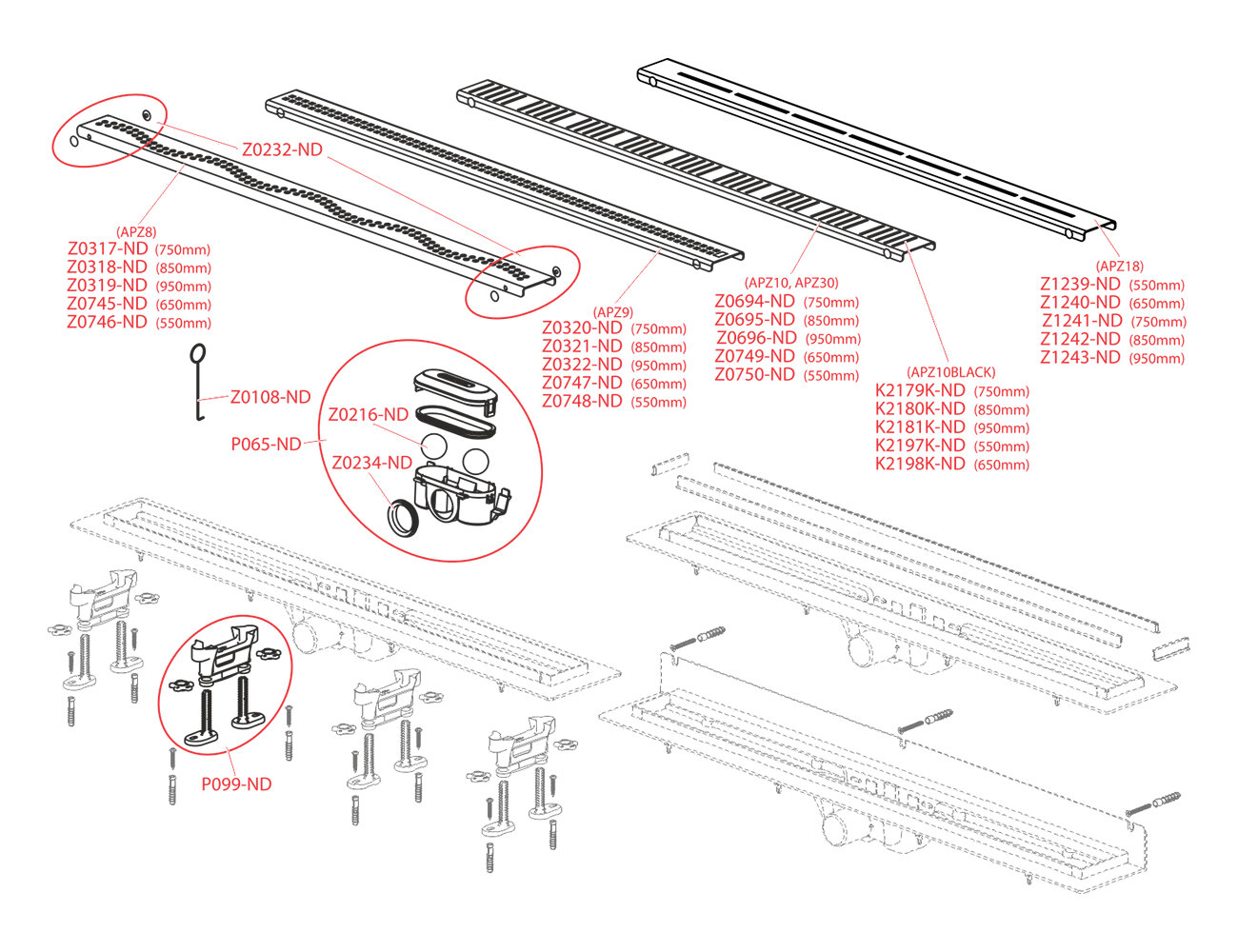 Z0232-ND

(APZ8)
Z0317-ND (750mm)
Z0318-ND (850mm)
Z0319-ND (950mm)
Z0745-ND (650mm)
Z0746-ND (550mm)

(APZ9)
Z0320-ND (750mm)
Z0321-ND (850mm)
Z0322-ND (950mm)
Z0747-ND (650mm)
Z0748-ND (550mm)

(APZ10, APZ30)
Z0694-ND (750mm)
Z0695-ND (850mm)
Z0696-ND (950mm)
Z0749-ND (650mm)
Z0750-ND (550mm)

(APZ10BLACK)
K2179K-ND (750mm)
K2180K-ND (850mm)
K2181K-ND (950mm)
K2197K-ND (550mm)
K2198K-ND (650mm)

(APZ18)
Z1239-ND (550mm)
Z1240-ND (650mm)
Z1241-ND (750mm)
Z1242-ND (850mm)
Z1243-ND (950mm)

Z0108-ND
Z0216-ND
P065-ND
Z0234-ND

P099-ND