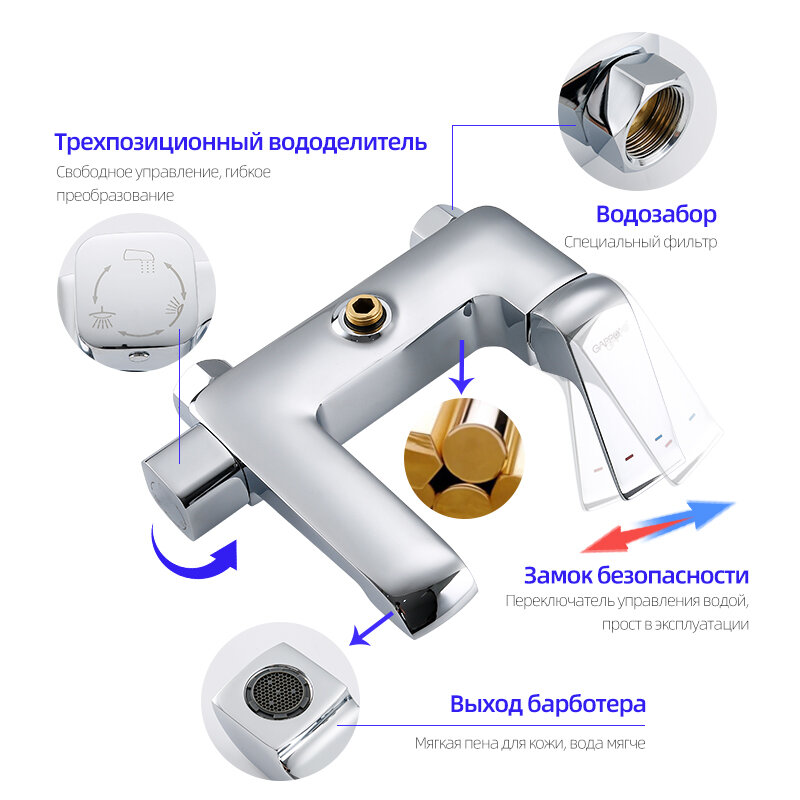 Трехпозиционный вододелитель
Свободное управление, гибкое преобразование

Водозабор
Специальный фильтр

GAPPO

Замок безопасности
Переключатель управления водой, прост в эксплуатации

Выход барботера
Мягкая пена для кожи, вода мягче