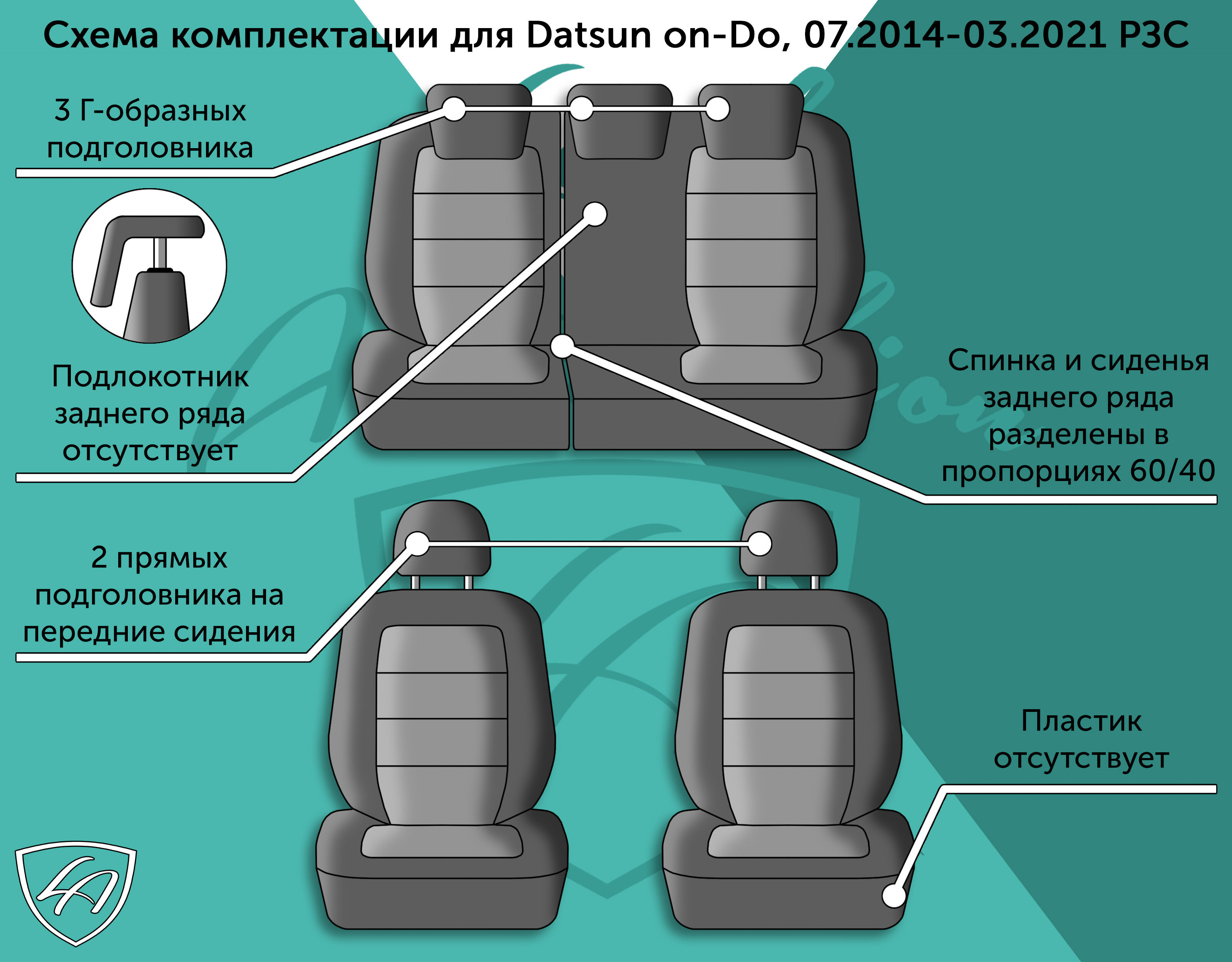 Схема комплектации для Datsun on-Do, 07.2014-03.2021 РЗС

3 Г-образных подголовника

Подлокотник заднего ряда отсутствует

Спинка и сиденья заднего ряда разделены в пропорциях 60/40

2 прямых подголовника на передние сидения

Пластик отсутствует