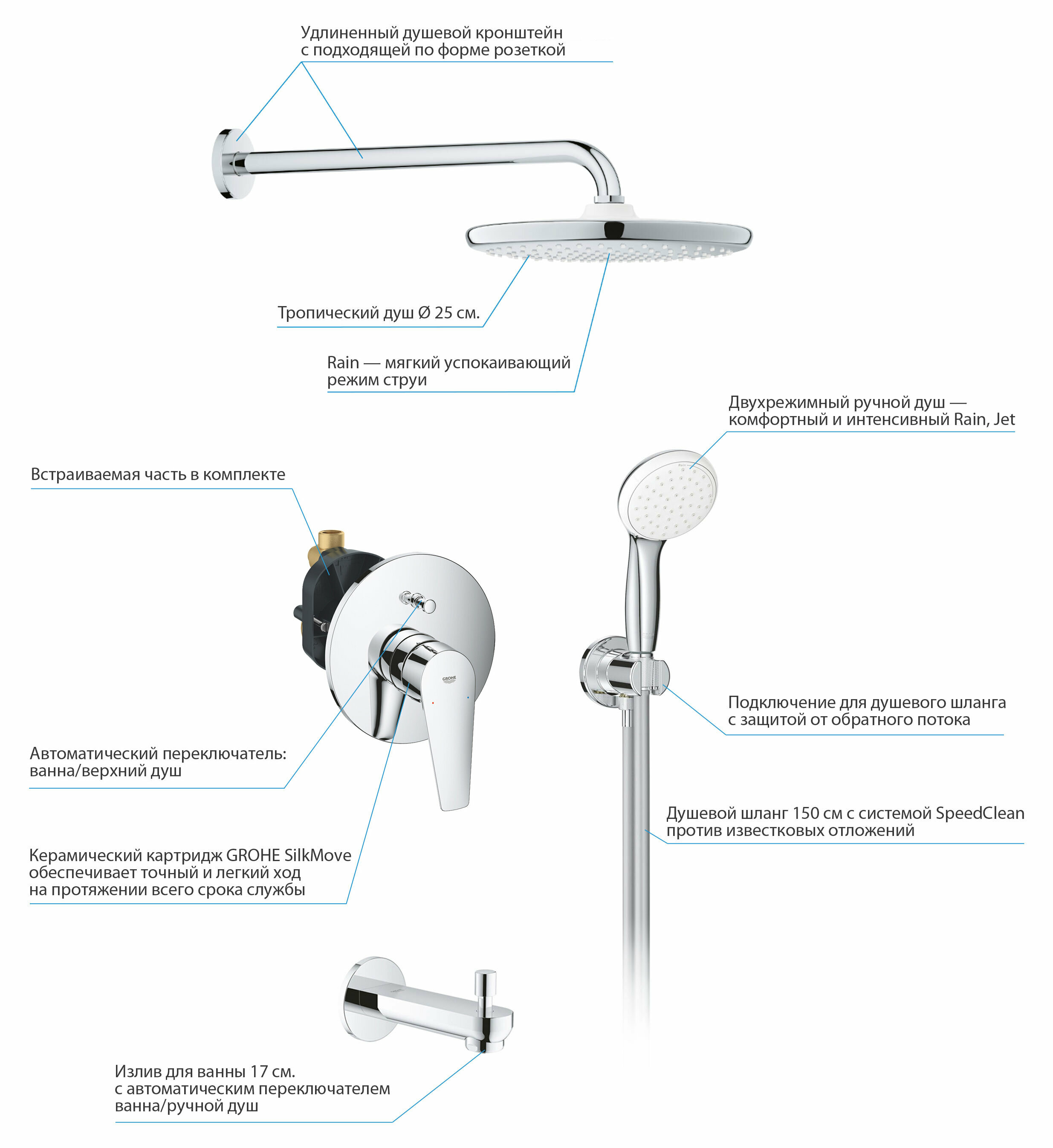 Удлиненный душевой кронштейн с подходящей по форме розеткой

Тропический душ Ø 25 см.

Rain — мягкий успокаивающий режим струи

Двухрежимный ручной душ — комфортный и интенсивный Rain, Jet

Встраиваемая часть в комплекте

GROHE

Подключение для душевого шланга с защитой от обратного потока

Автоматический переключатель: ванна/верхний душ

Душевой шланг 150 см с системой SpeedClean против известковых отложений

Керамический картридж GROHE SilkMove обеспечивает точный и легкий ход на протяжении всего срока службы

Излив для ванны 17 см. с автоматическим переключателем ванна/ручной душ