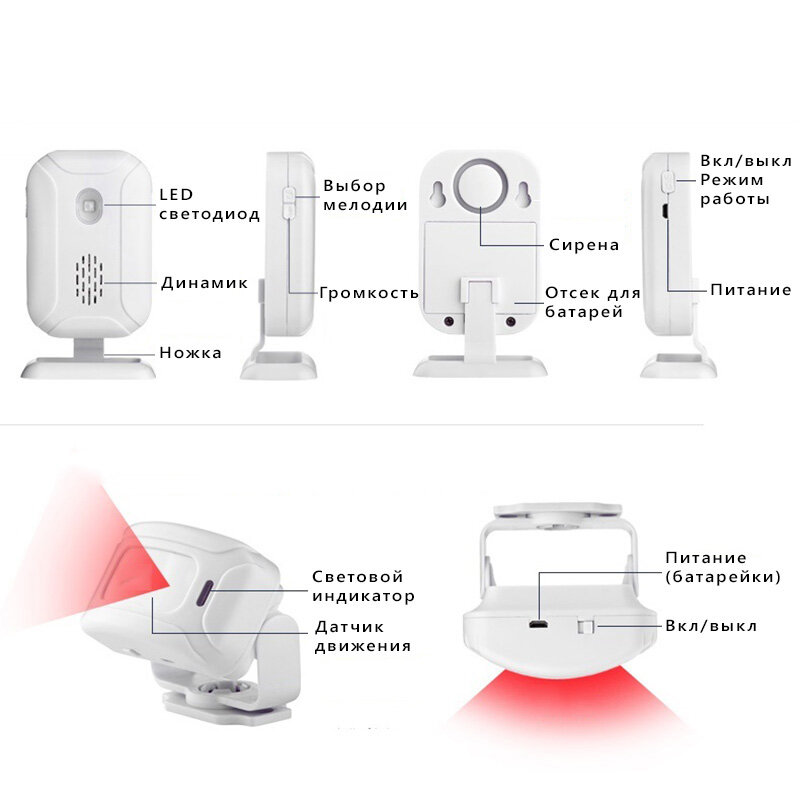 LED
светодиод

Динамик

Ножка

Выбор
мелодии

Громкость

Сирена

Отсек для
батарей

Вкл/выкл
Режим
работы

Питание

Световой
индикатор

Датчик
движения

Питание
(батарейки)

Вкл/выкл