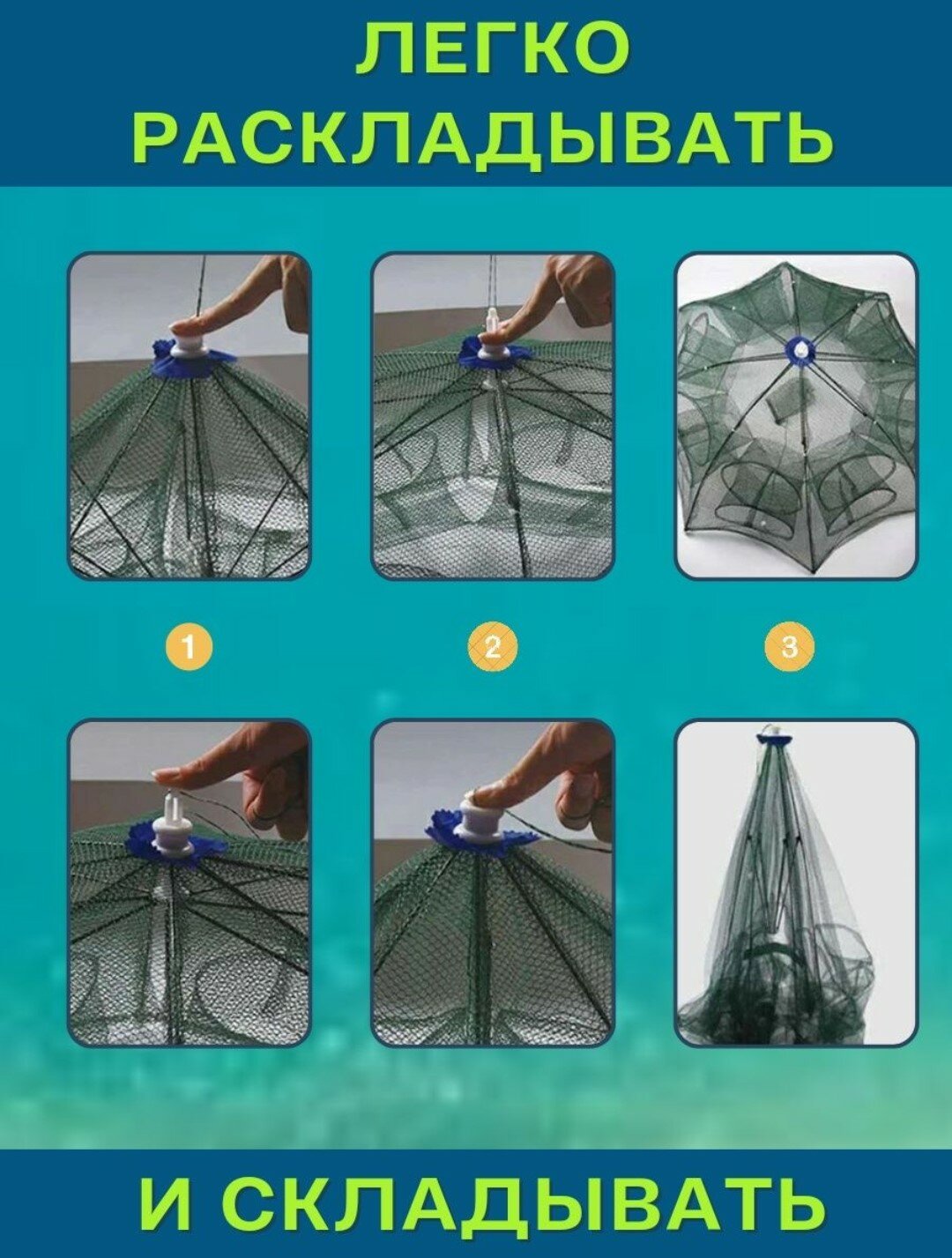 ЛЕГКО РАСКЛАДЫВАТЬ

1

2

3

И СКЛАДЫВАТЬ