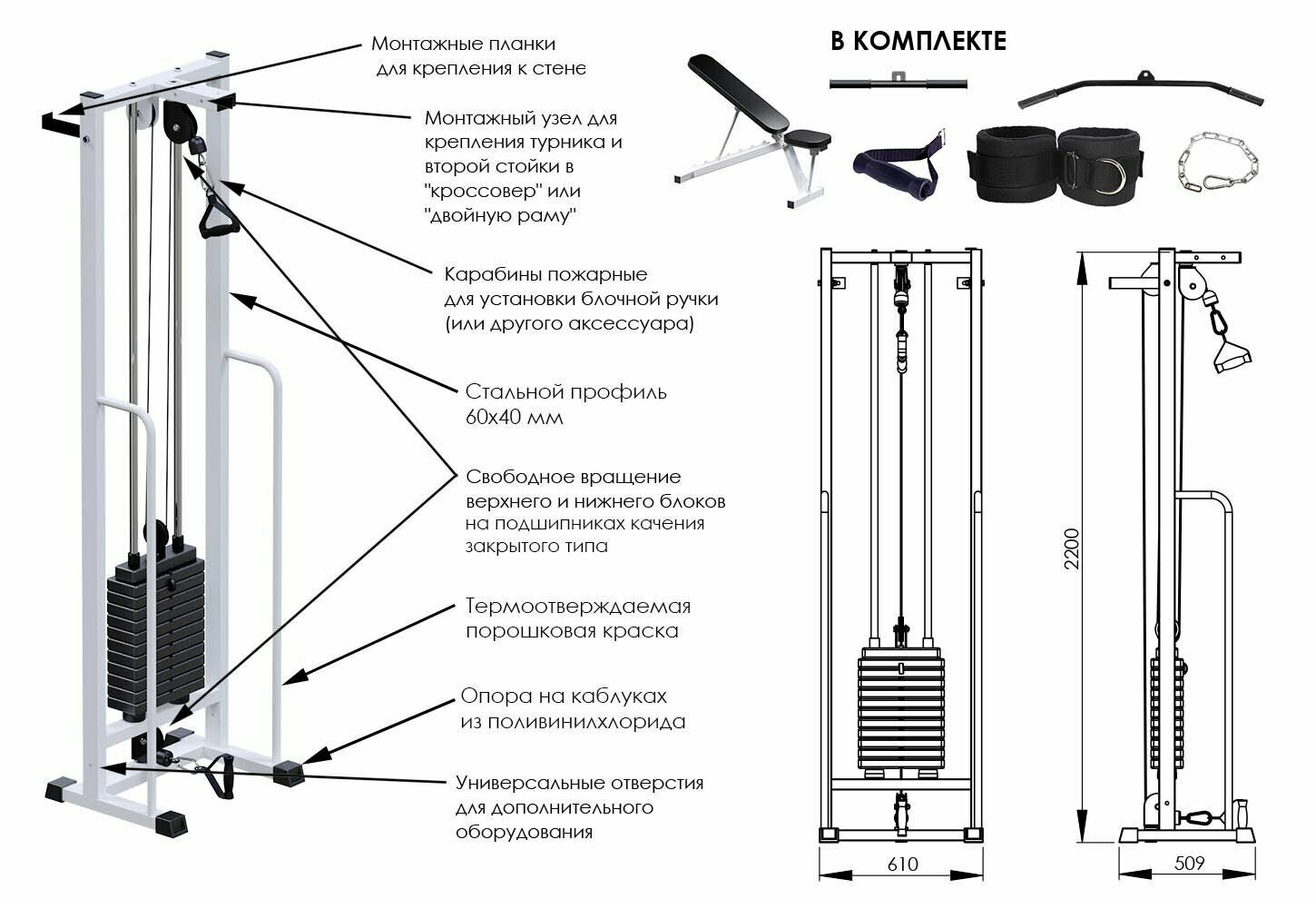 Монтажные планки для крепления к стене

Монтажный узел для крепления турника и второй стойки в "кроссовер" или "двойную раму"

Карабины пожарные для установки блочной ручки (или другого аксессуара)

Стальной профиль 60х40 мм

Свободное вращение верхнего и нижнего блоков на подшипниках качения закрытого типа

Термоотверждаемая порошковая краска

Опора на каблуках из поливинилхлорида

Универсальные отверстия для дополнительного оборудования

В КОМПЛЕКТЕ

2200

610

509