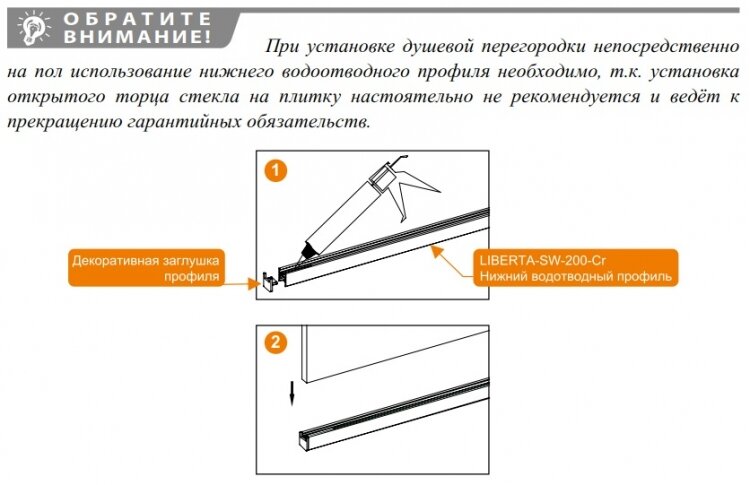 ОБРАТИТЕ ВНИМАНИЕ!

При установке душевой перегородки непосредственно на пол использование нижнего водоотводного профиля необходимо, т.к. установка открытого торца стекла на плитку настоятельно не рекомендуется и ведёт к прекращению гарантийных обязательств.

1

Декоративная заглушка профиля

LIBERTA-SW-200-Cr
Нижний водотводный профиль

2