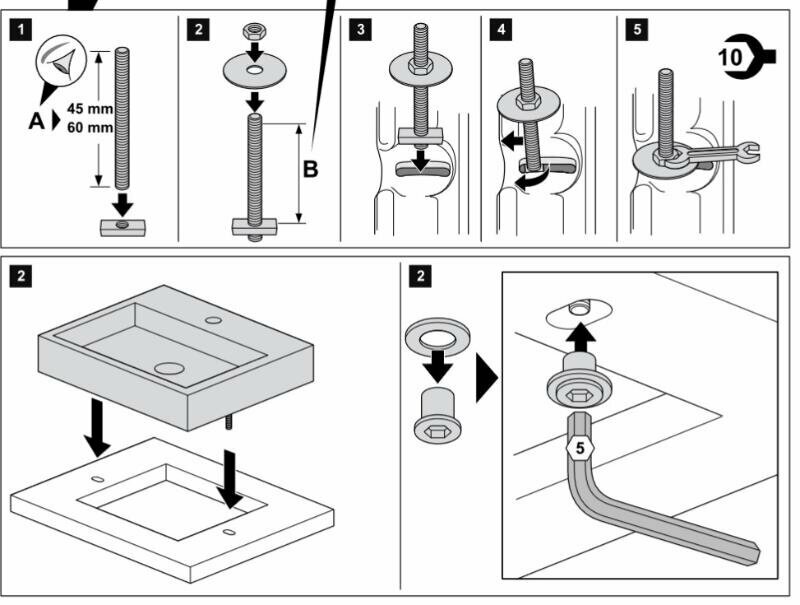 1
A
45 mm
60 mm
2
B
3
4
5
10
2
2
5