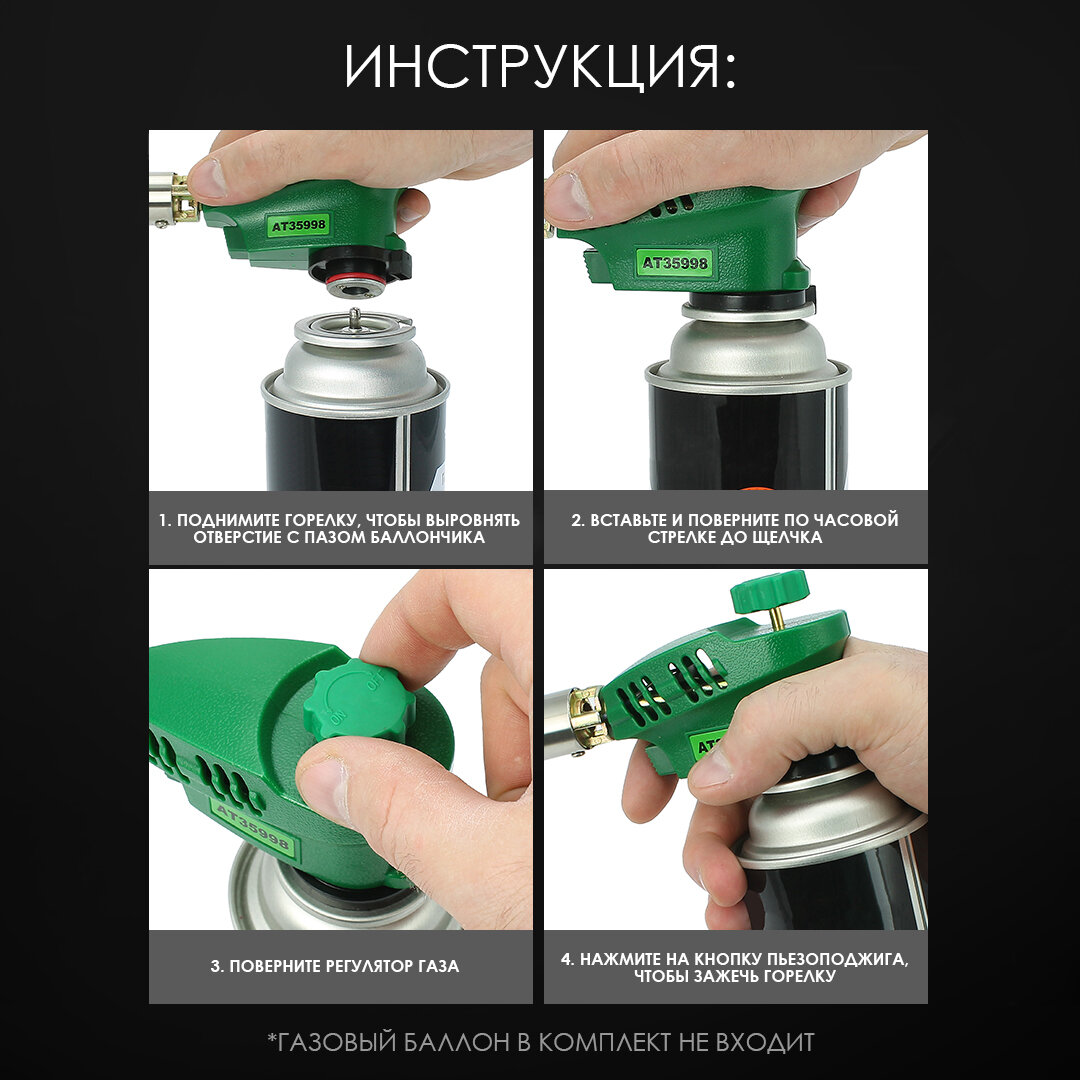 ИНСТРУКЦИЯ:

AT35998

1. ПОДНИМИТЕ ГОРЕЛКУ, ЧТОБЫ ВЫРОВНЯТЬ ОТВЕРСТИЕ С ПАЗОМ БАЛЛОНЧИКА

AT35998

2. ВСТАВЬТЕ И ПОВЕРНИТЕ ПО ЧАСОВОЙ СТРЕЛКЕ ДО ЩЕЛЧКА

AT35998

3. ПОВЕРНИТЕ РЕГУЛЯТОР ГАЗА

4. НАЖМИТЕ НА КНОПКУ ПЬЕЗОПОДЖИГА, ЧТОБЫ ЗАЖЕЧЬ ГОРЕЛКУ

*ГАЗОВЫЙ БАЛЛОН В КОМПЛЕКТ НЕ ВХОДИТ