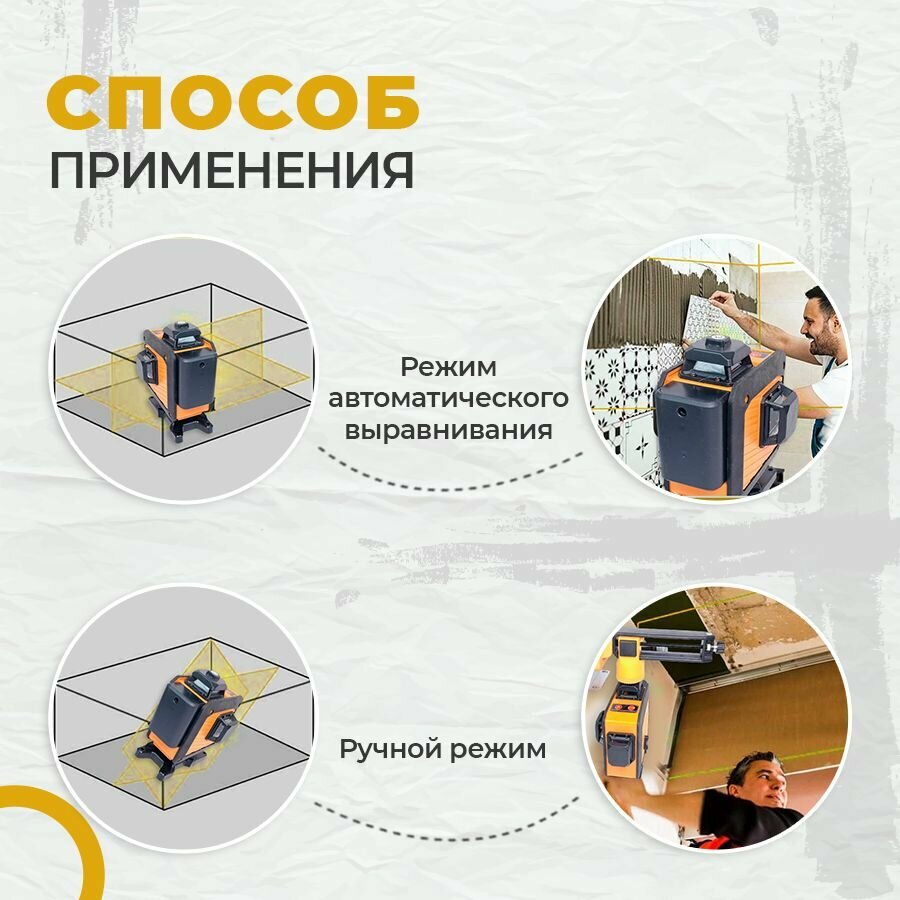 СПОСОБ
ПРИМЕНЕНИЯ

Режим автоматического выравнивания

Ручной режим