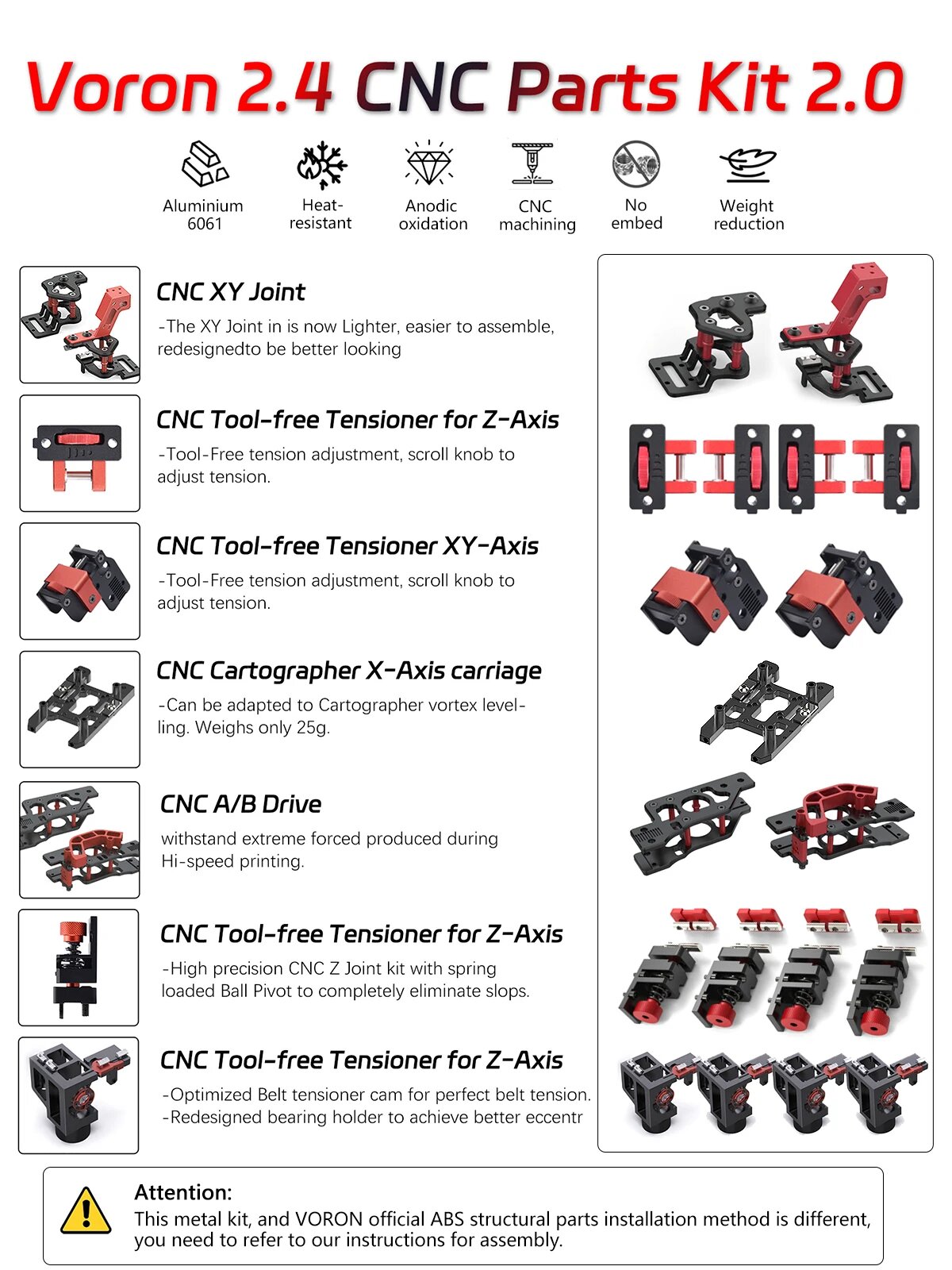 Voron 2.4 CNC Parts Kit 2.0

Aluminium 6061

Heat-resistant

Anodic oxidation

CNC machining

No embed

Weight reduction

CNC XY Joint

-The XY Joint in is now Lighter, easier to assemble, redesignedto be better looking

CNC Tool-free Tensioner for Z-Axis

-Tool-Free tension adjustment, scroll knob to adjust tension.

CNC Tool-free Tensioner XY-Axis

-Tool-Free tension adjustment, scroll knob to adjust tension.

CNC Cartographer X-Axis carriage

-Can be adapted to Cartographer vortex levelling. Weighs only 25g.

CNC A/B Drive

withstand extreme forced produced during Hi-speed printing.

CNC Tool-free Tensioner for Z-Axis

-High precision CNC Z Joint kit with spring loaded Ball Pivot to completely eliminate slops.

CNC Tool-free Tensioner for Z-Axis

-Optimized Belt tensioner cam for perfect belt tension.
-Redesigned bearing holder to achieve better eccentr

Attention:
This metal kit, and VORON official ABS structural parts installation method is different, you need to refer to our instructions for assembly.